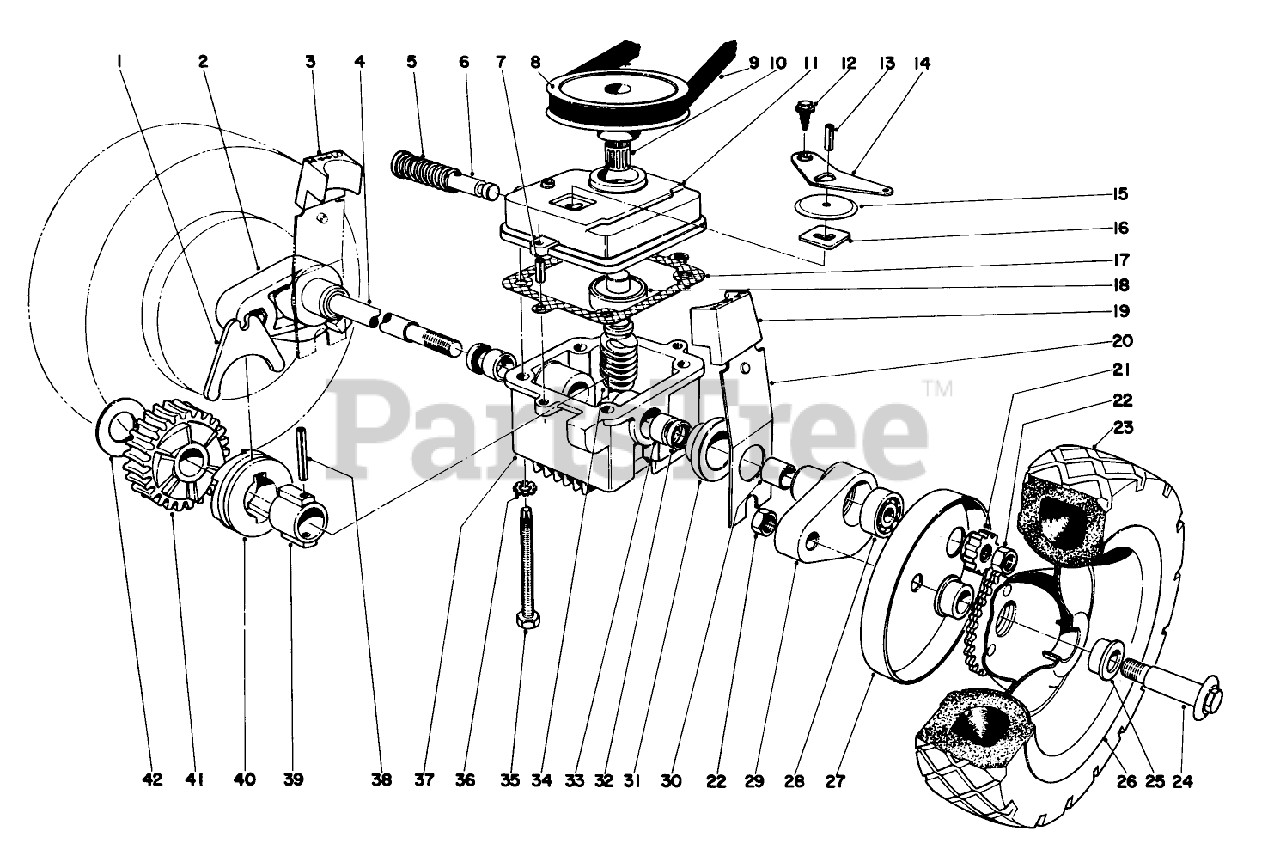 1 2 3 4 5 6 7 8 9 10 11 12 13 14

15

16

17

18

19

20

21

22

23

PartsTree™

42 41 40 39 38 37 36 35 34 33 32 31 30 22 29 28 27 26 25 24