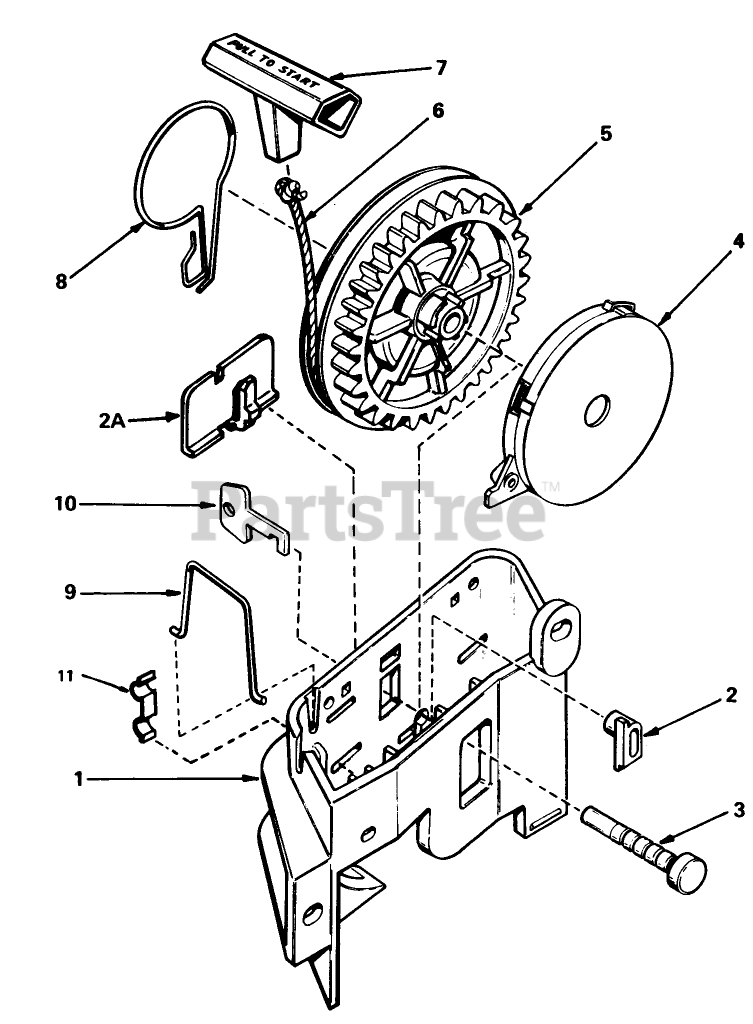 PULL TO START

7

6

5

4

8

2A

10

PartsTree™

9

11

2

1

3