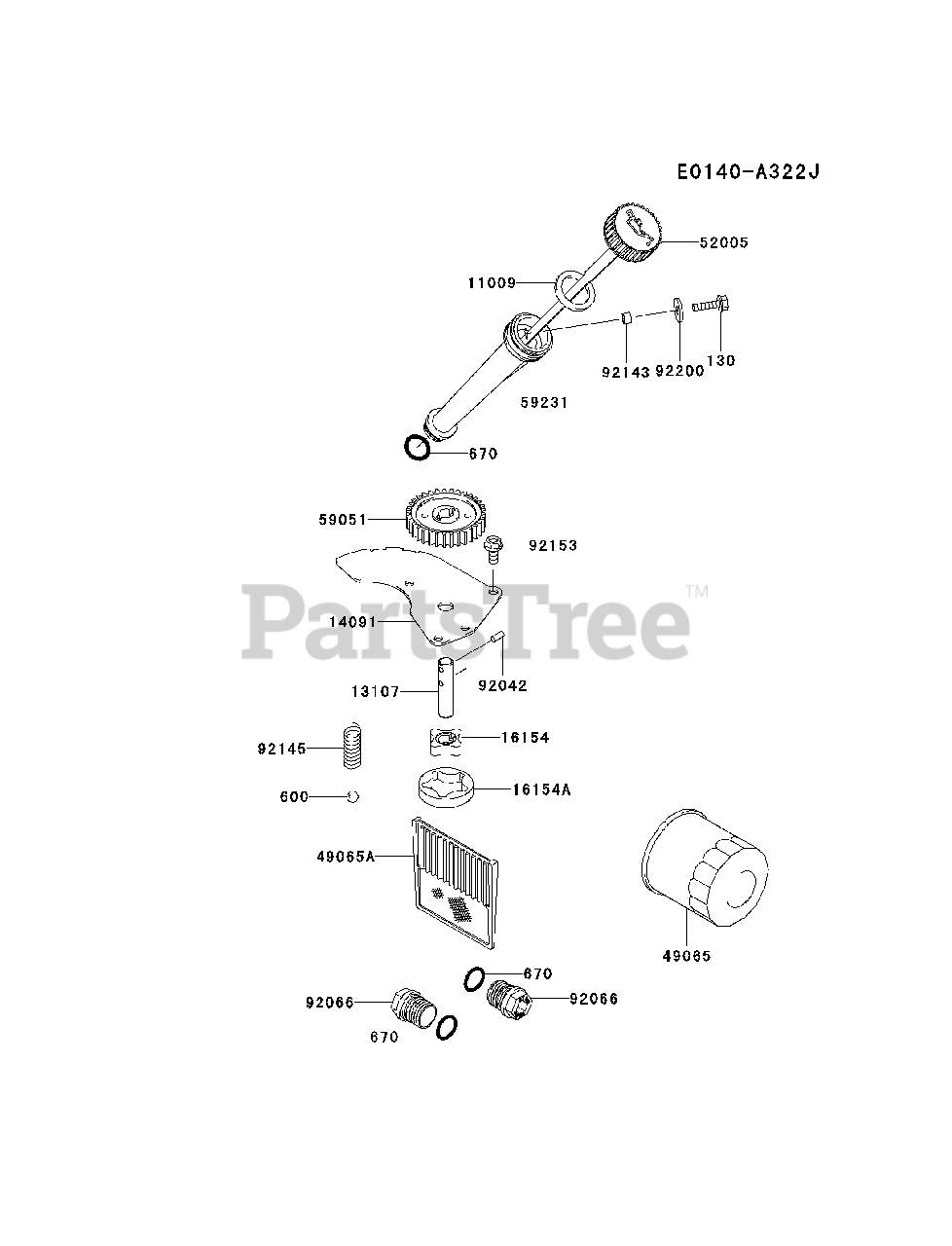 E0140-A322J

52005
11009
92143
92200
130
59231
670
59051
92153
PartsTree™
14091
92042
13107
92145
16154
600
16154A
49065A
49065
670
92066
92066
670