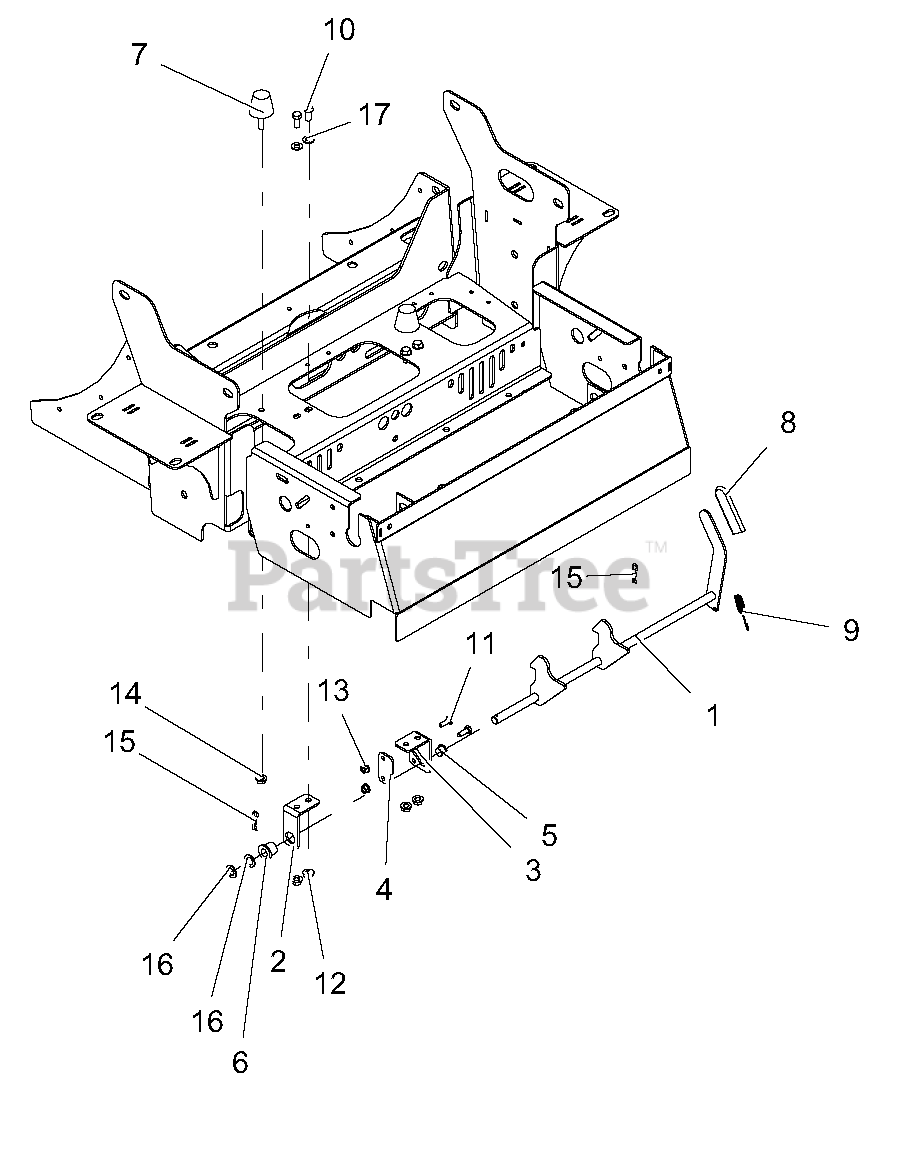 7
10
17
8
PartsTree™
15
9
11
1
14
13
15
5
3
4
16
2
12
16
6