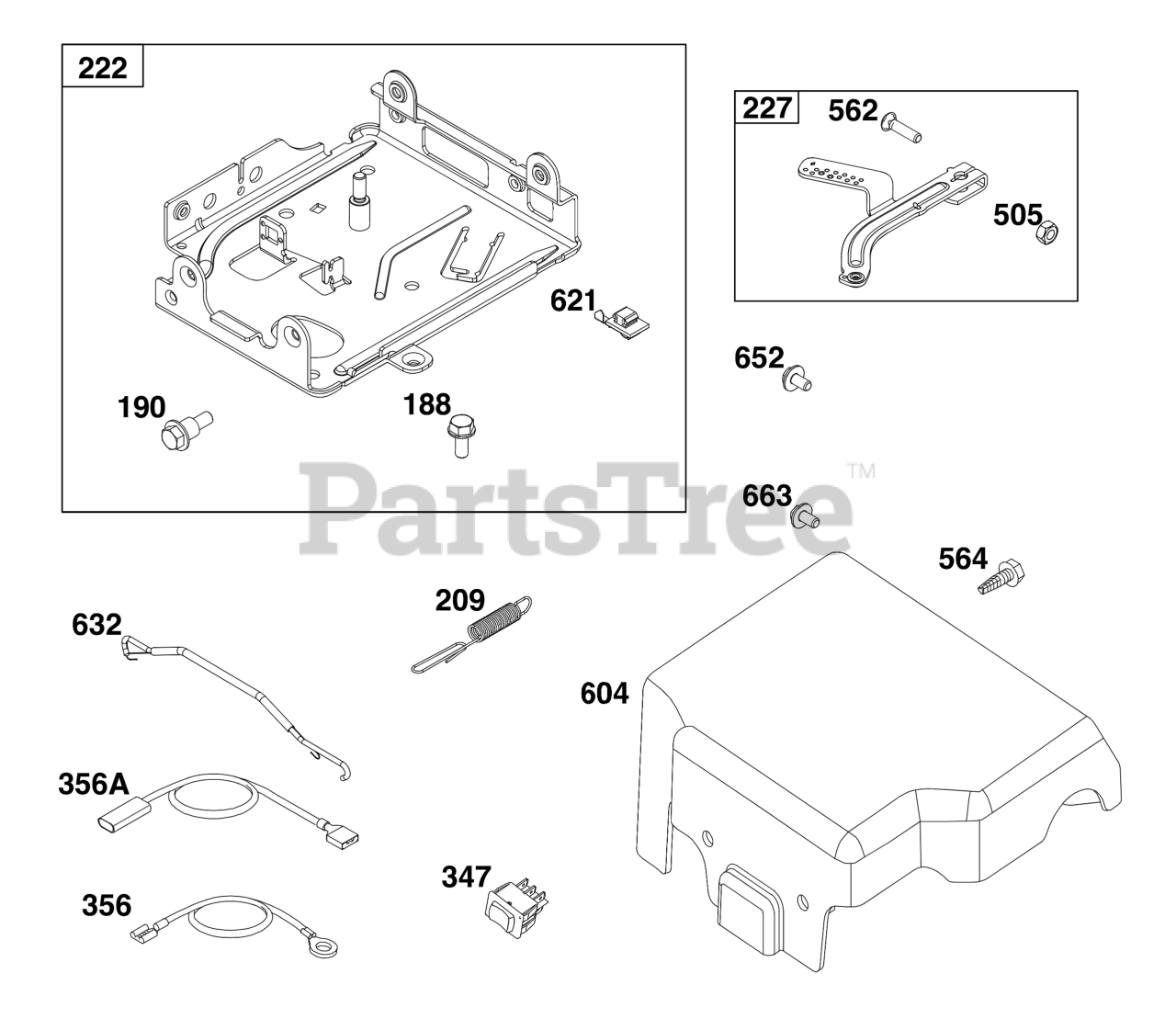 222

621

190

188

227

562

505

652

PartsTree™

663

564

632

209

604

356A

347

356