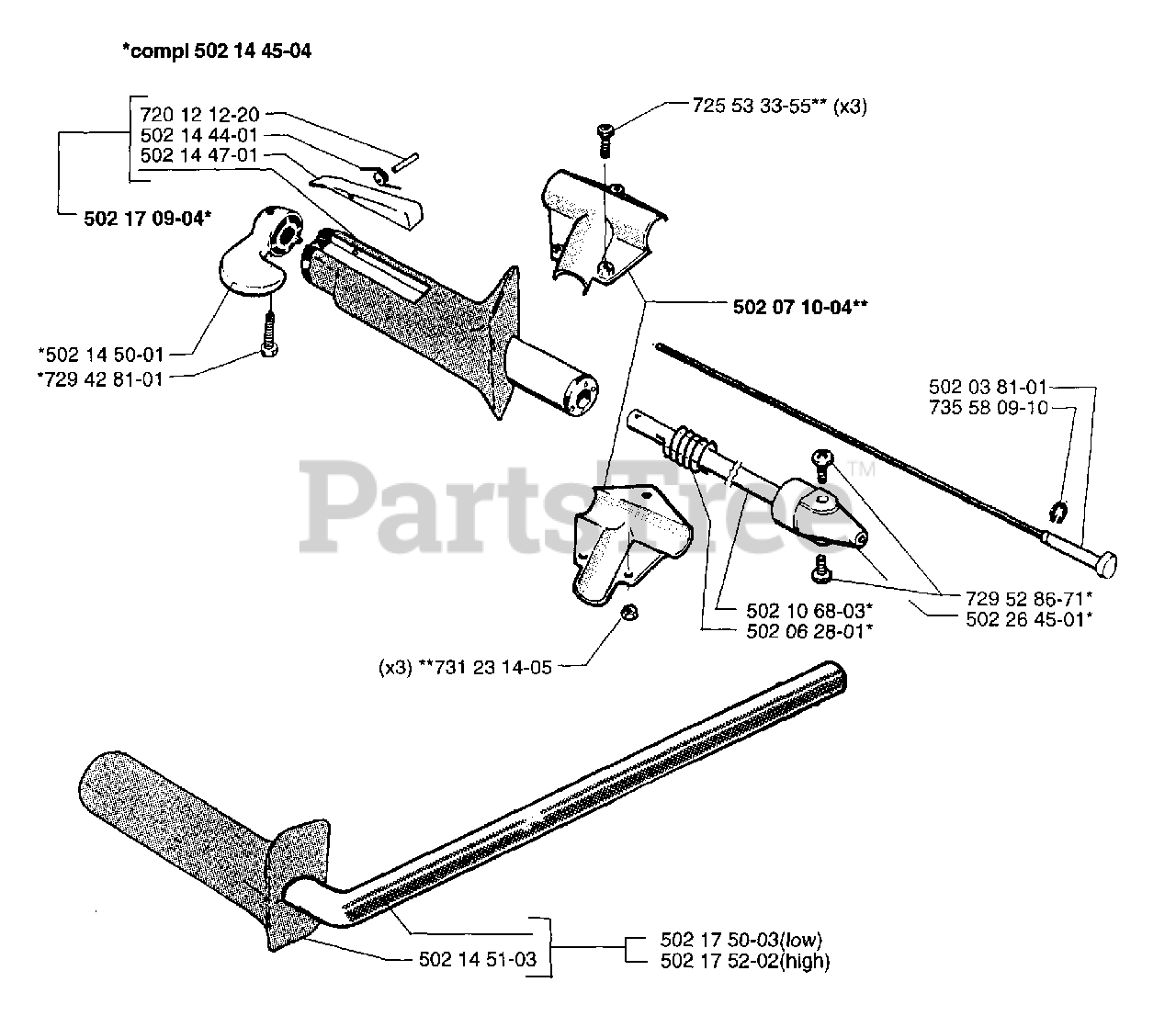 *compl 502 14 45-04

720 12 12-20
502 14 44-01
502 14 47-01

502 17 09-04*

725 53 33-55** (x3)

502 07 10-04**

*502 14 50-01
*729 42 81-01

502 03 81-01
735 58 09-10

PartsTree™

729 52 86-71*
502 26 45-01*

502 10 68-03*
502 06 28-01*

(x3) **731 23 14-05

502 14 51-03

502 17 50-03(low)
502 17 52-02(high)