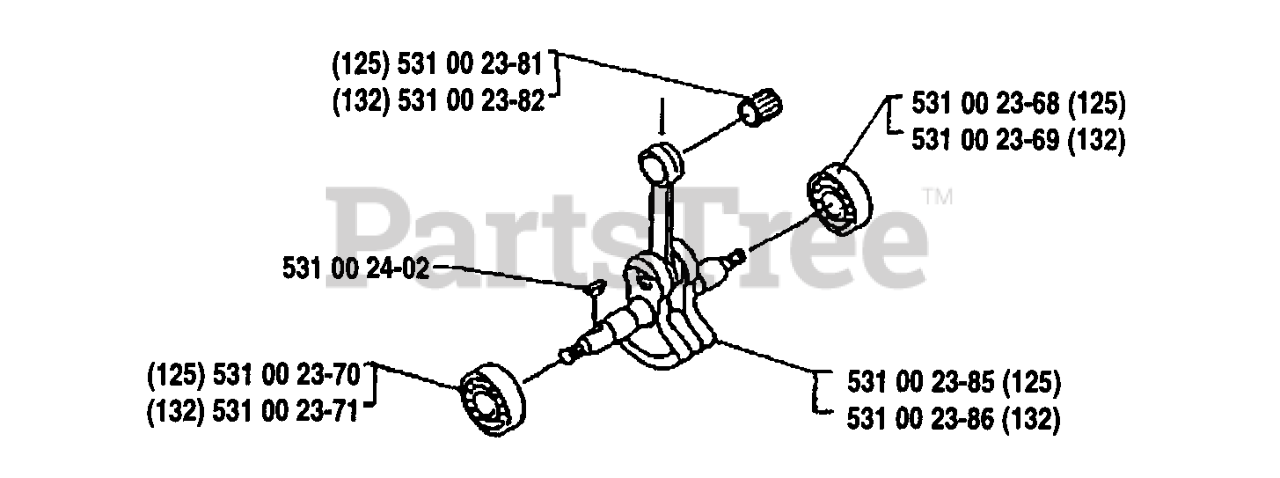 (125) 531 00 23-81
(132) 531 00 23-82

531 00 23-68 (125)
531 00 23-69 (132)

PartsTree™

531 00 24-02

(125) 531 00 23-70
(132) 531 00 23-71

531 00 23-85 (125)
531 00 23-86 (132)