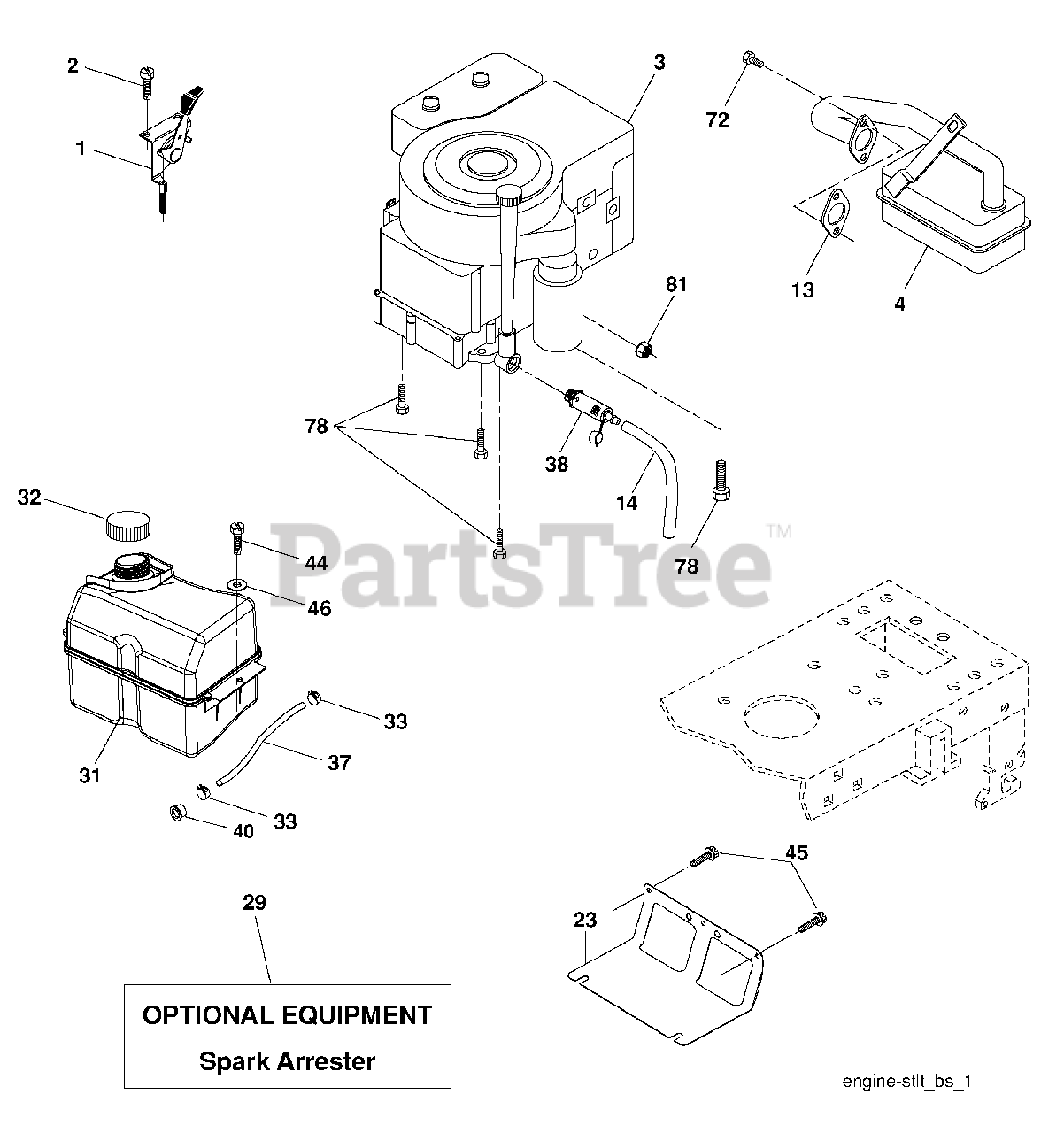 2
1
3
72
13
4
81
78
38
14
78
32
44
46
PartsTree™
31
33
37
33
40
45
23
29
OPTIONAL EQUIPMENT
Spark Arrester
engine-stlt_bs_1