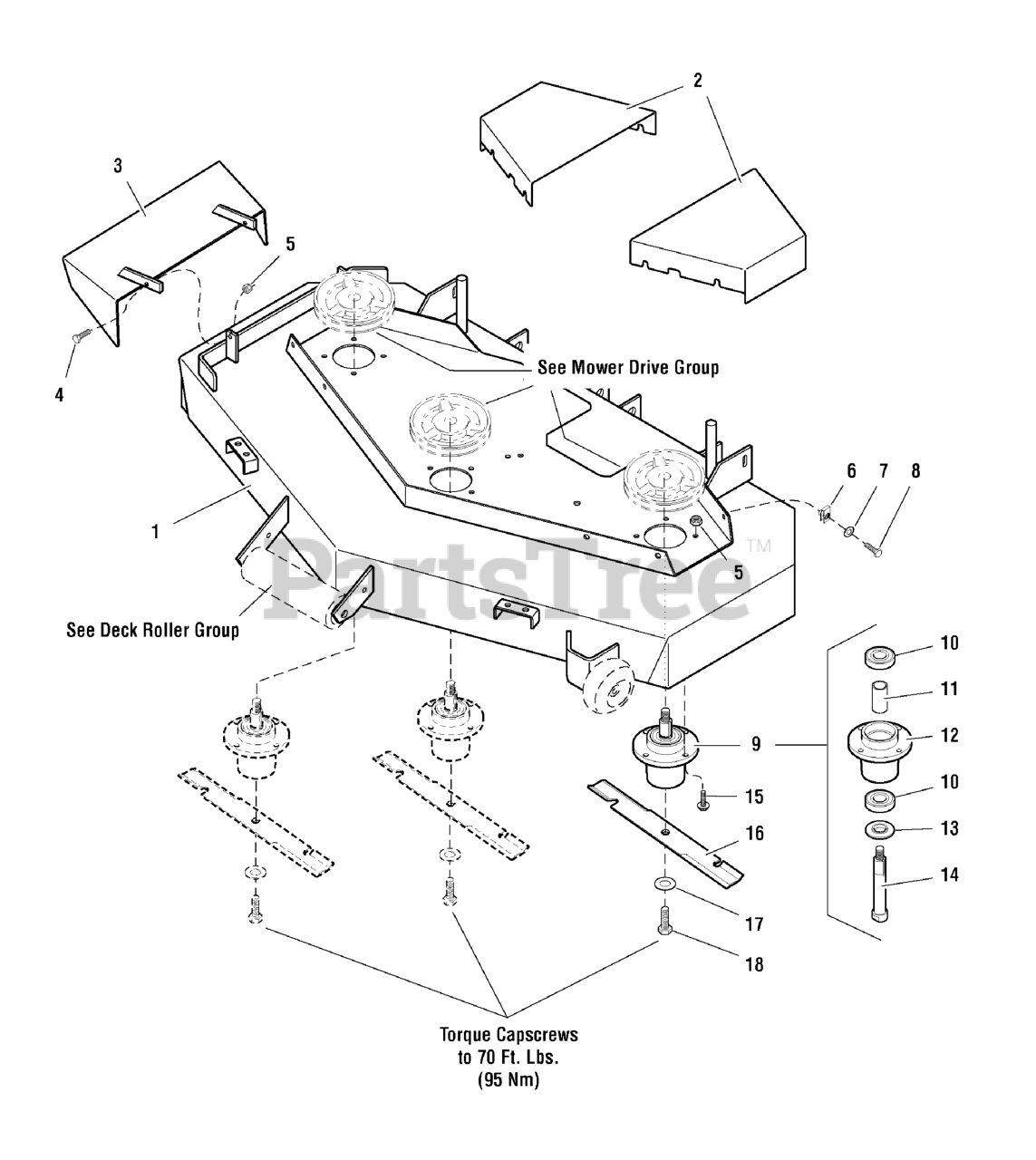 2

3

5

4

See Mower Drive Group

6 7 8

1

5

PartsTree™

See Deck Roller Group

10

11

9

12

10

15

13

16

14

17

18

Torque Capscrews to 70 Ft. Lbs. (95 Nm)