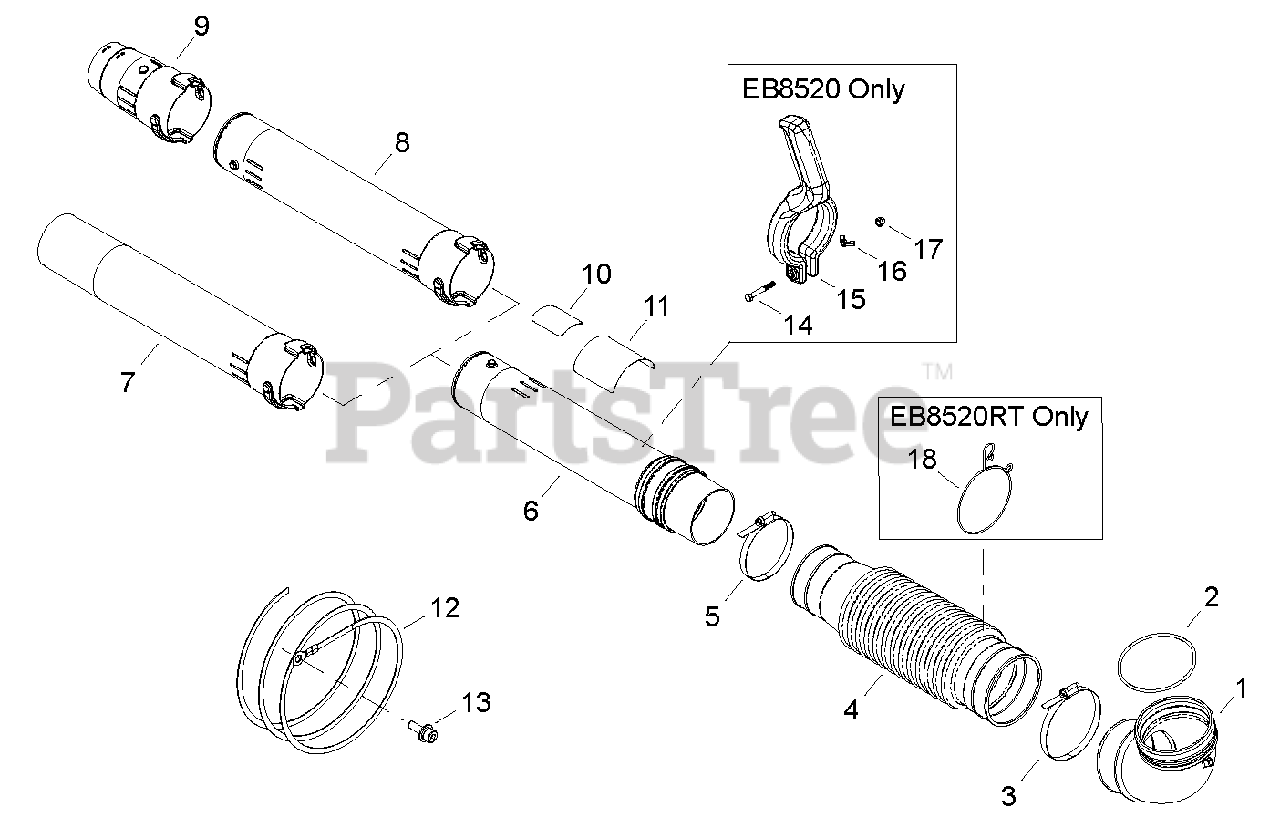 9

8

EB8520 Only

17

16

15

14

10

11

7

PartsTree™

EB8520RT Only

18

6

5

12

13

4

2

1

3