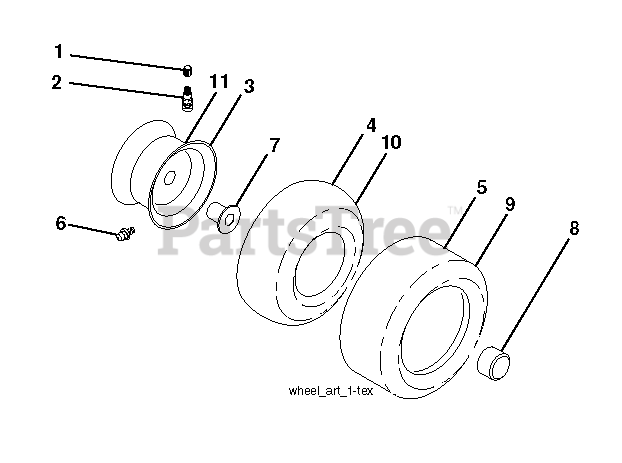 1
2
11
3
4
10
7
5
9
8
6
PartsTree™
wheel_art_1-tex