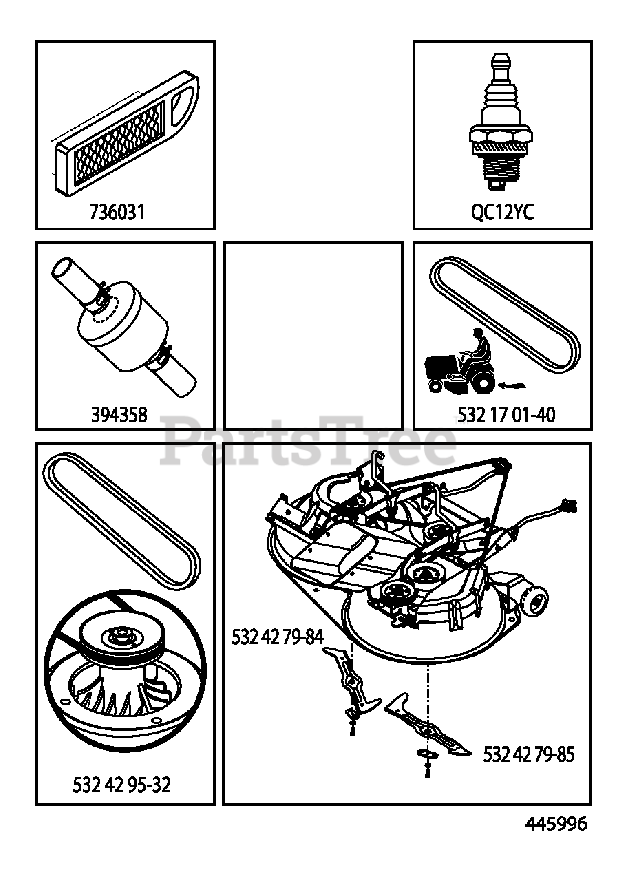 736031

QC12YC

394358

532 17 01-40

PartsTree

532 42 79-84

532 42 79-85

532 42 95-32

445996