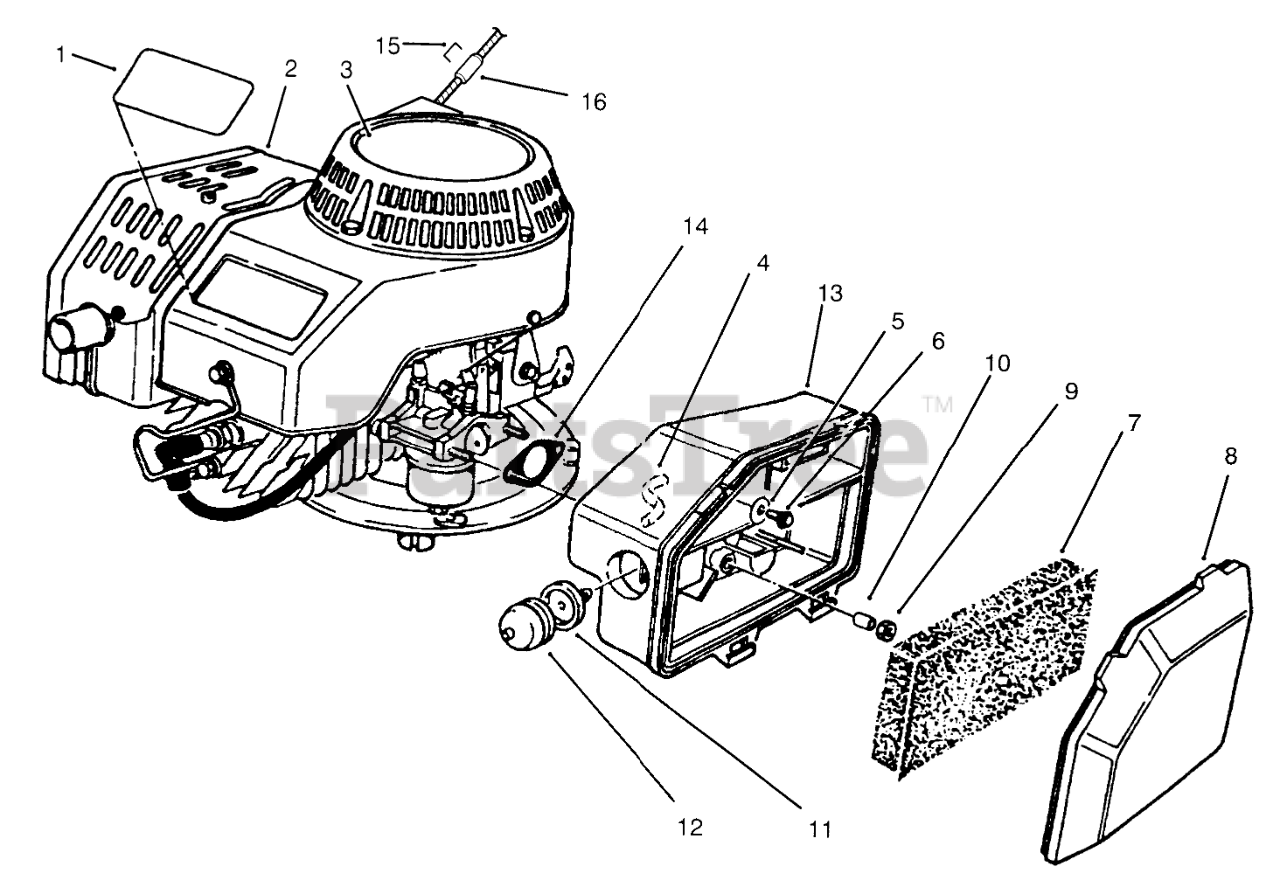 1
2
3
15
16
14
4
13
5
6
10
9
7
8
PartsTree™
12
11