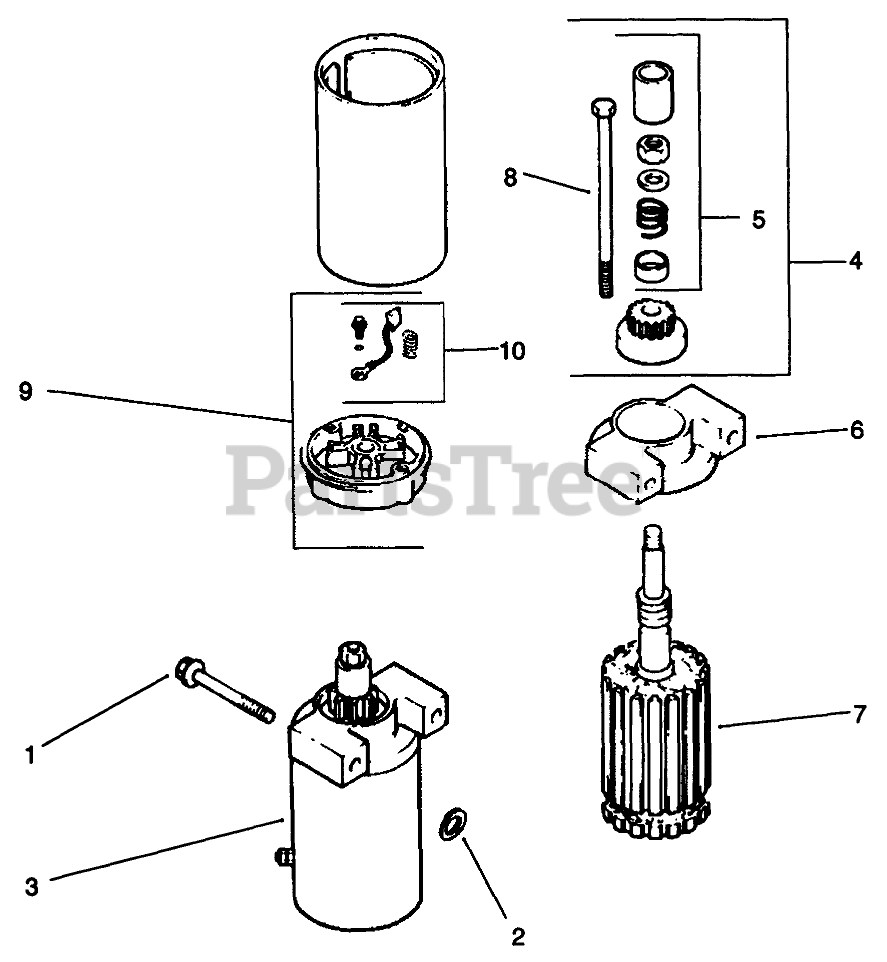 8
5
4
10
9
6
PartsTree
1
7
3
2