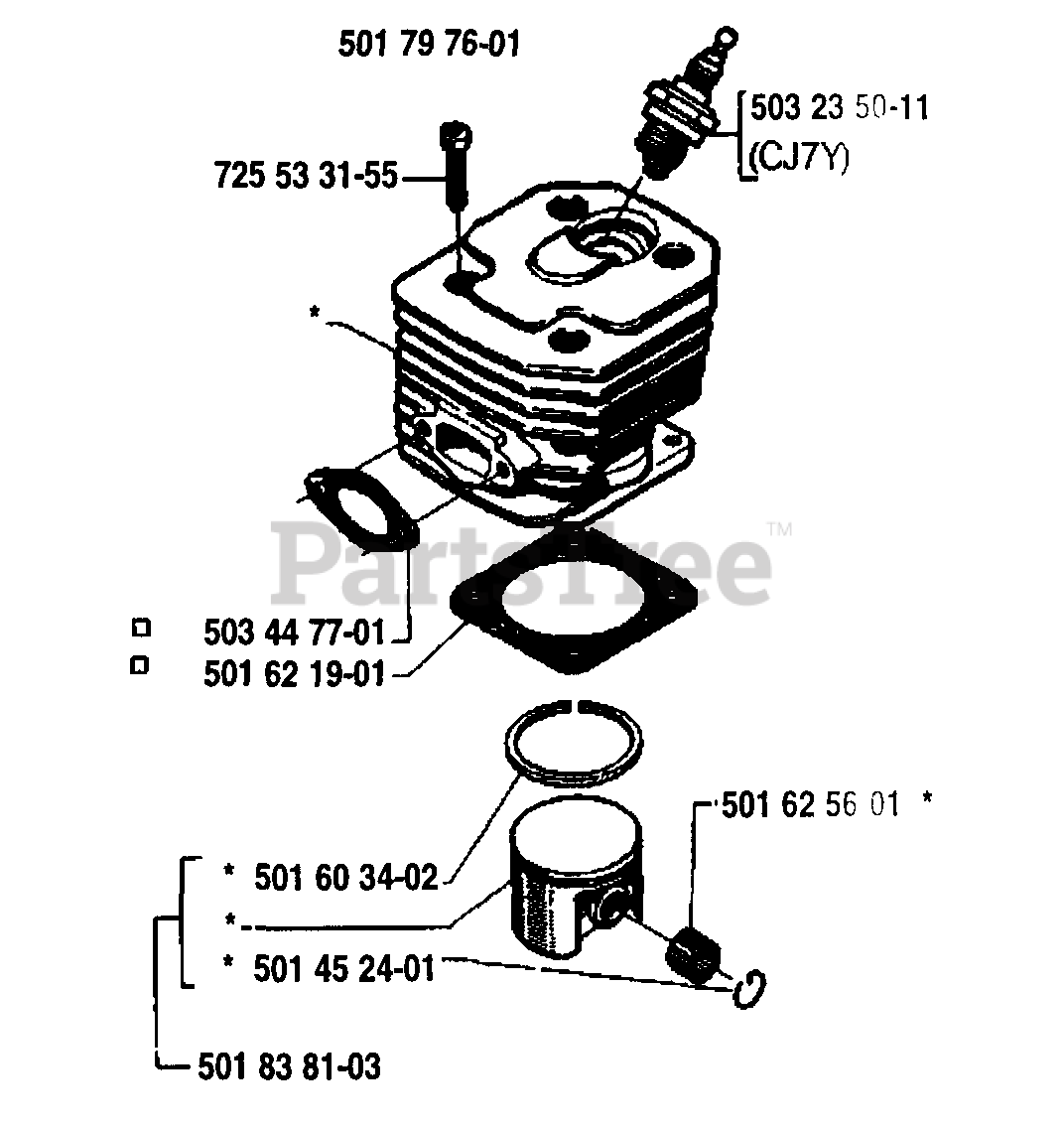 501 79 76-01

503 23 50-11
(CJ7Y)

725 53 31-55

*

PartsTree™

503 44 77-01
501 62 19-01

501 62 56 01 *

* 501 60 34-02
*
* 501 45 24-01

501 83 81-03