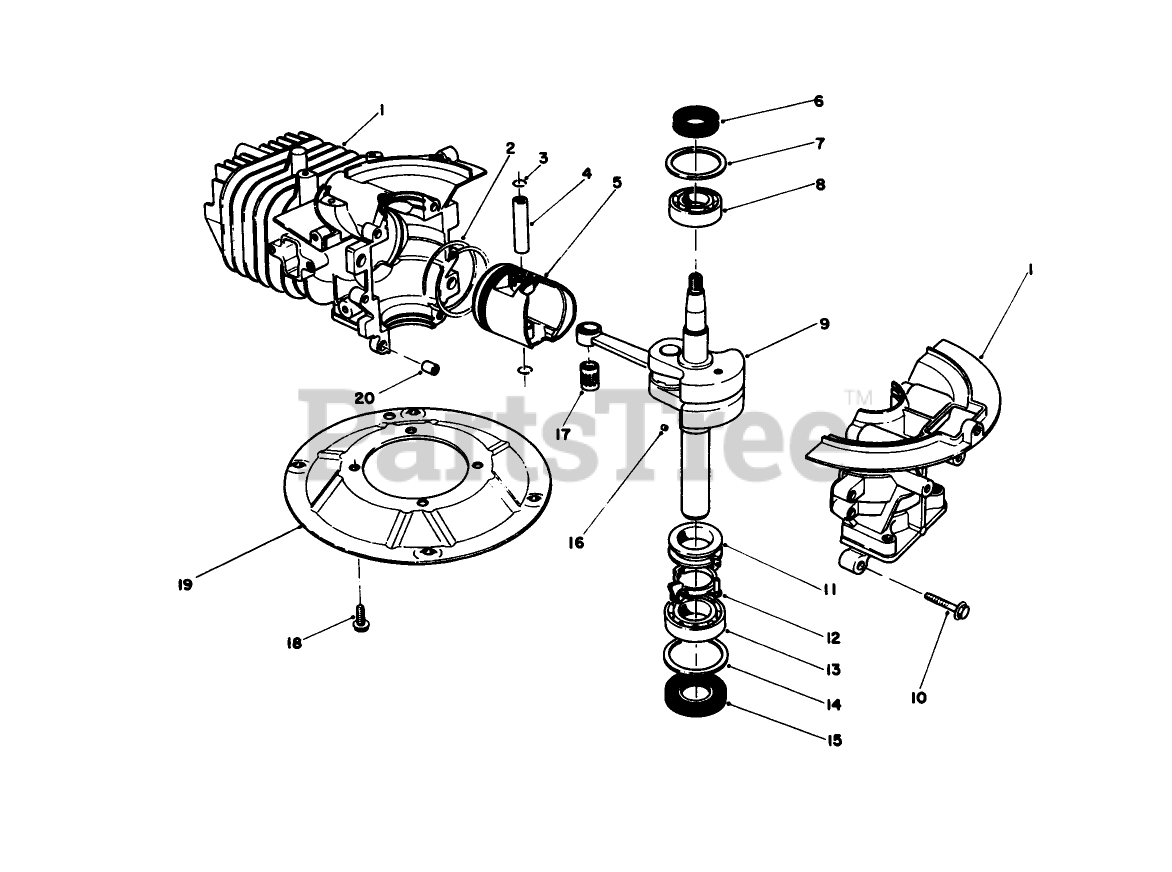 1
2
3
4
5
6
7
8
9
1
20
17
16
19
18
11
12
13
14
15
10
PartsTree™