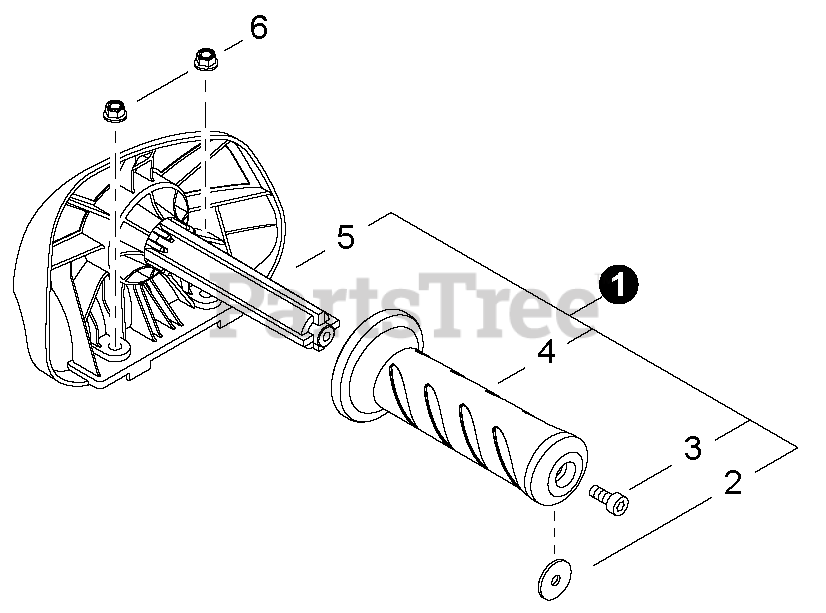 6
5
PartsTree
1
4
3
2