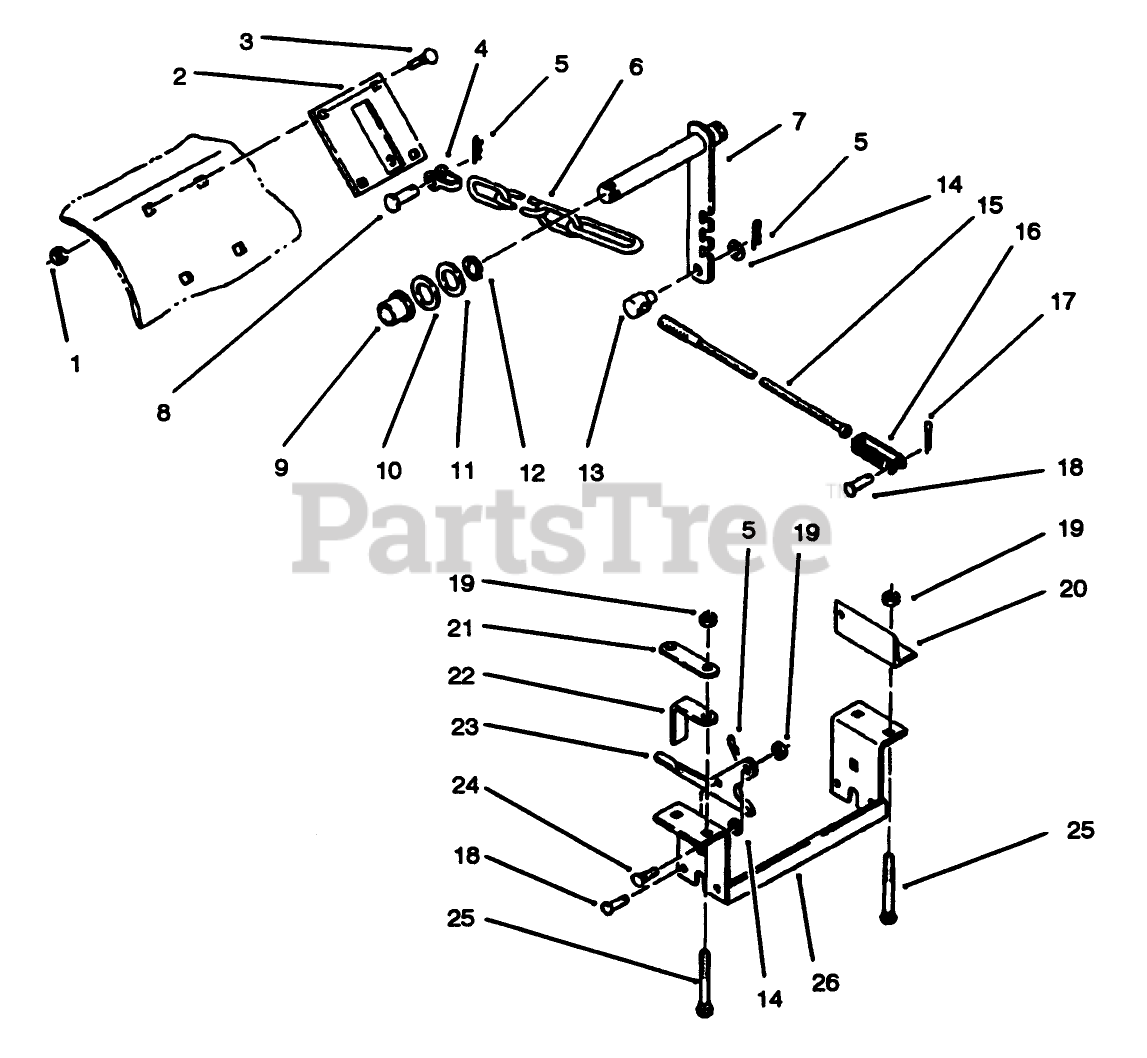 3
2
4
5
6
7
5
14
15
16
17
1
8
9
10
11
12
13
18
PartsTree™
5
19
19
19
20
21
22
23
24
18
25
25
14
26