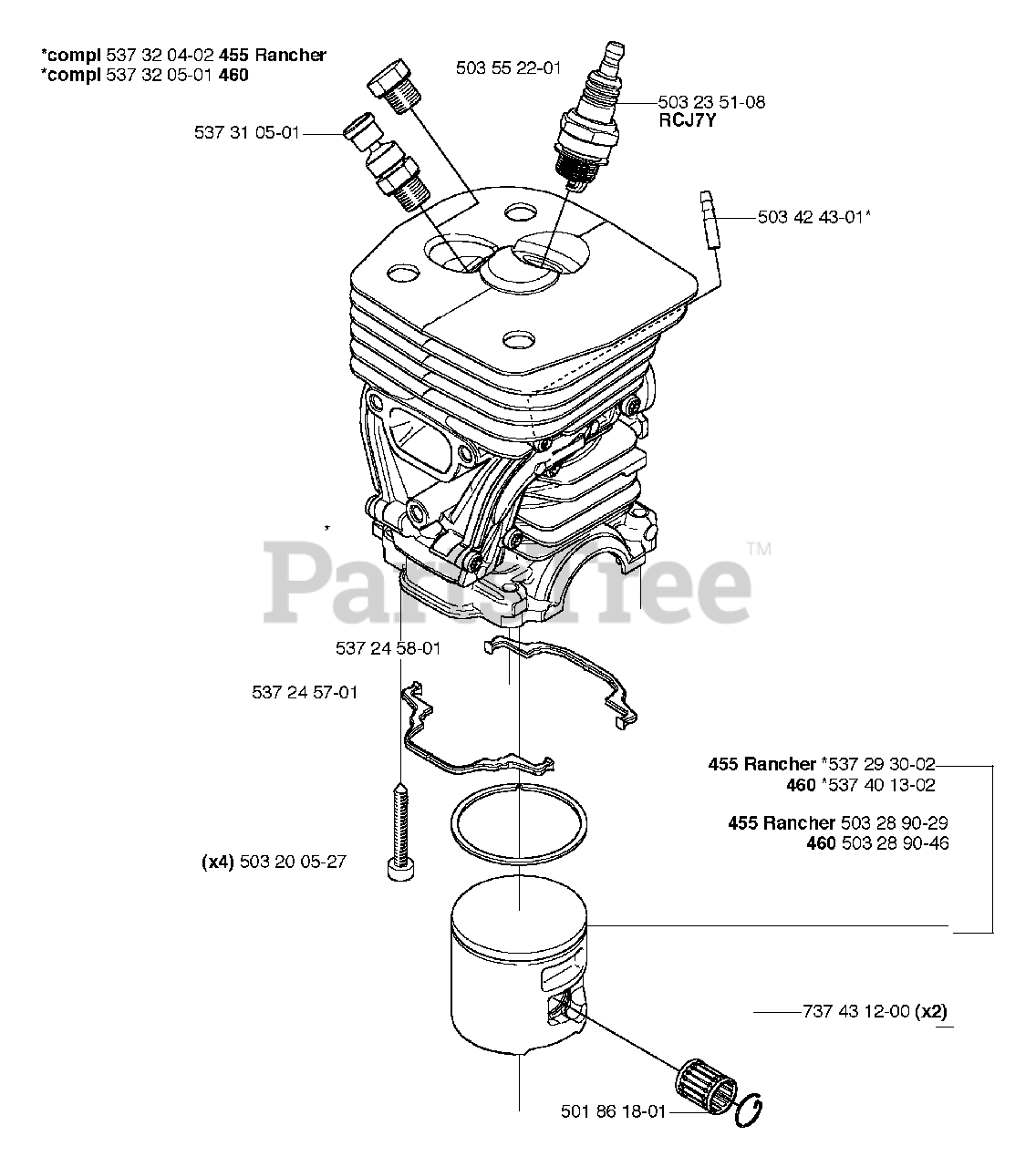 *compl 537 32 04-02 455 Rancher
*compl 537 32 05-01 460

503 55 22-01

503 23 51-08
RCJ7Y

537 31 05-01

503 42 43-01*

*

PartsTree™

537 24 58-01

537 24 57-01

455 Rancher *537 29 30-02
460 *537 40 13-02

455 Rancher 503 28 90-29
460 503 28 90-46

(x4) 503 20 05-27

737 43 12-00 (x2)

501 86 18-01