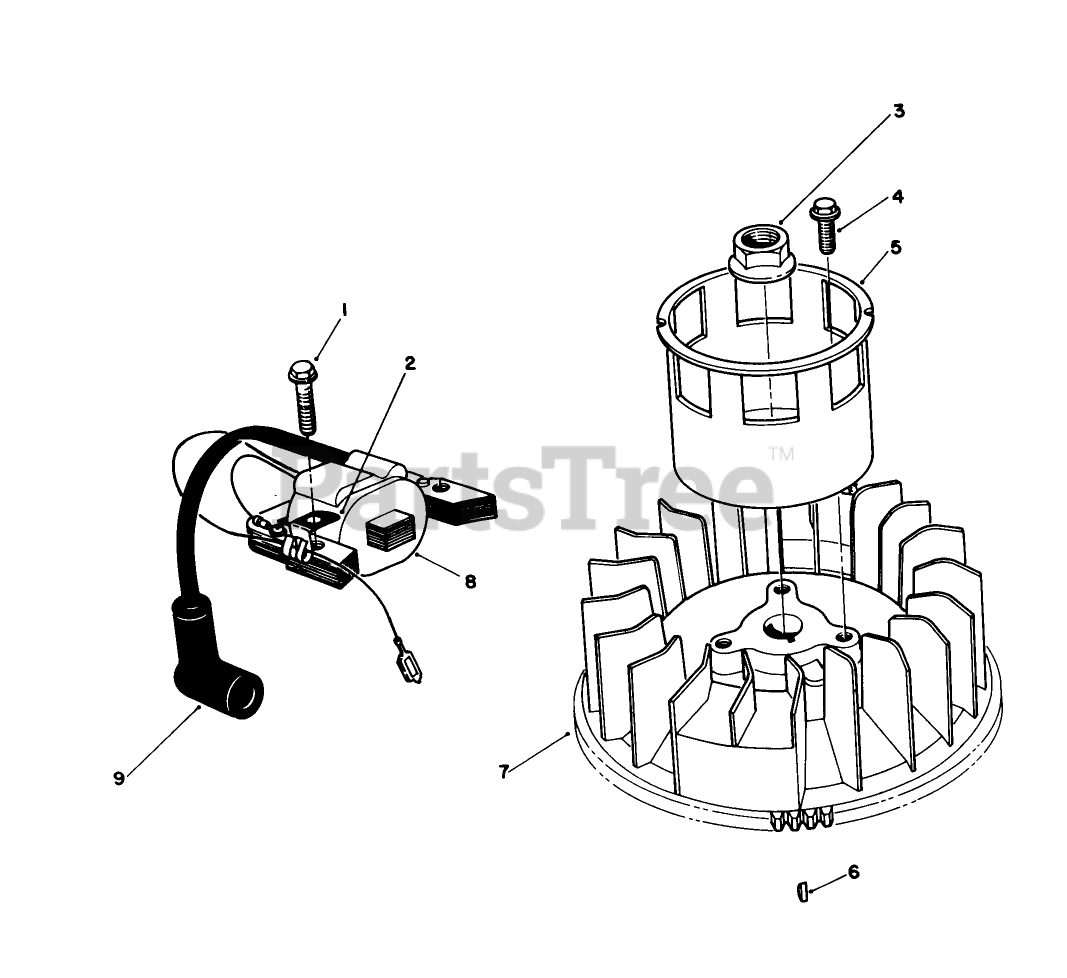 3
4
5
1
2
PartsTree™
8
9
7
6