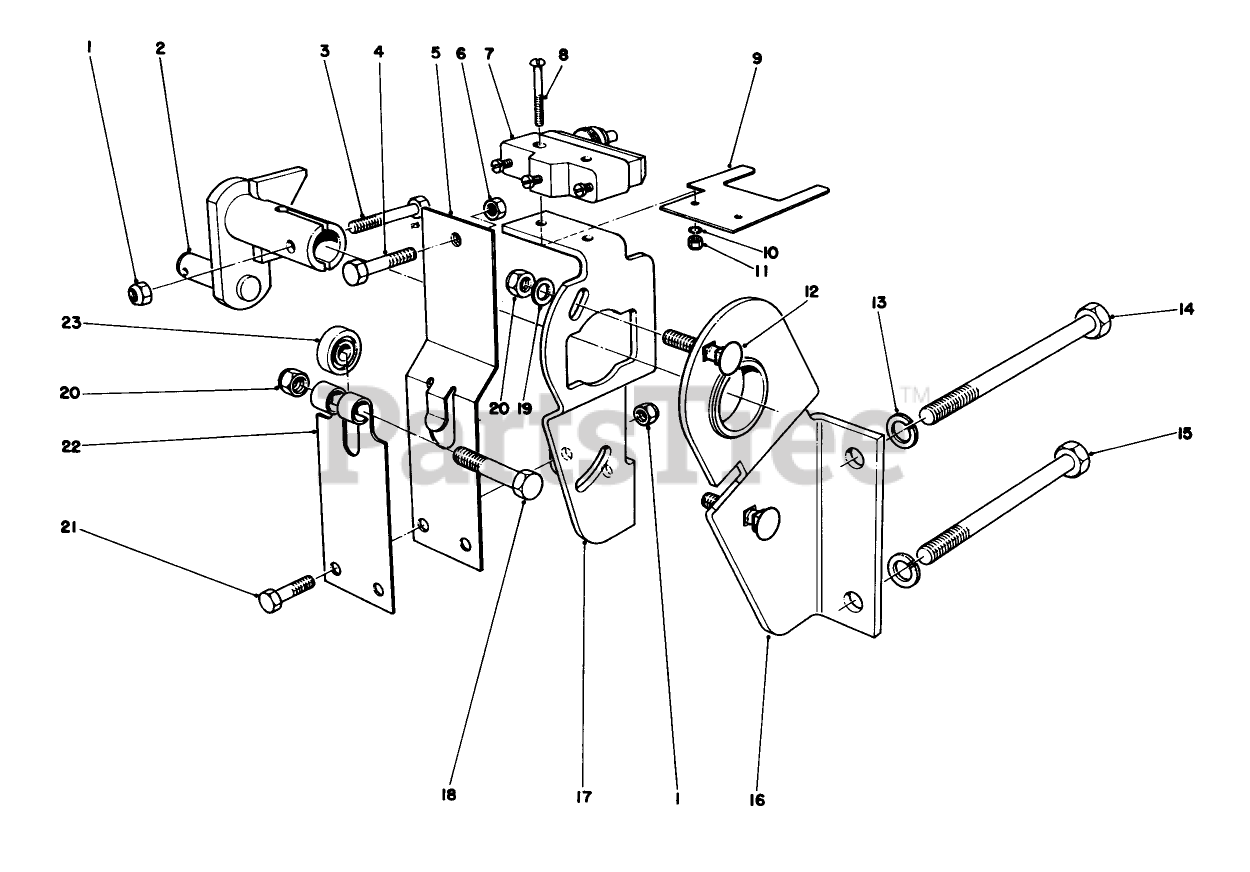 1 2 3 4 5 6 7 8 9

10
11
12
13
14
15
23
20
20 19
22
21
18
17
1
16
PartsTree™