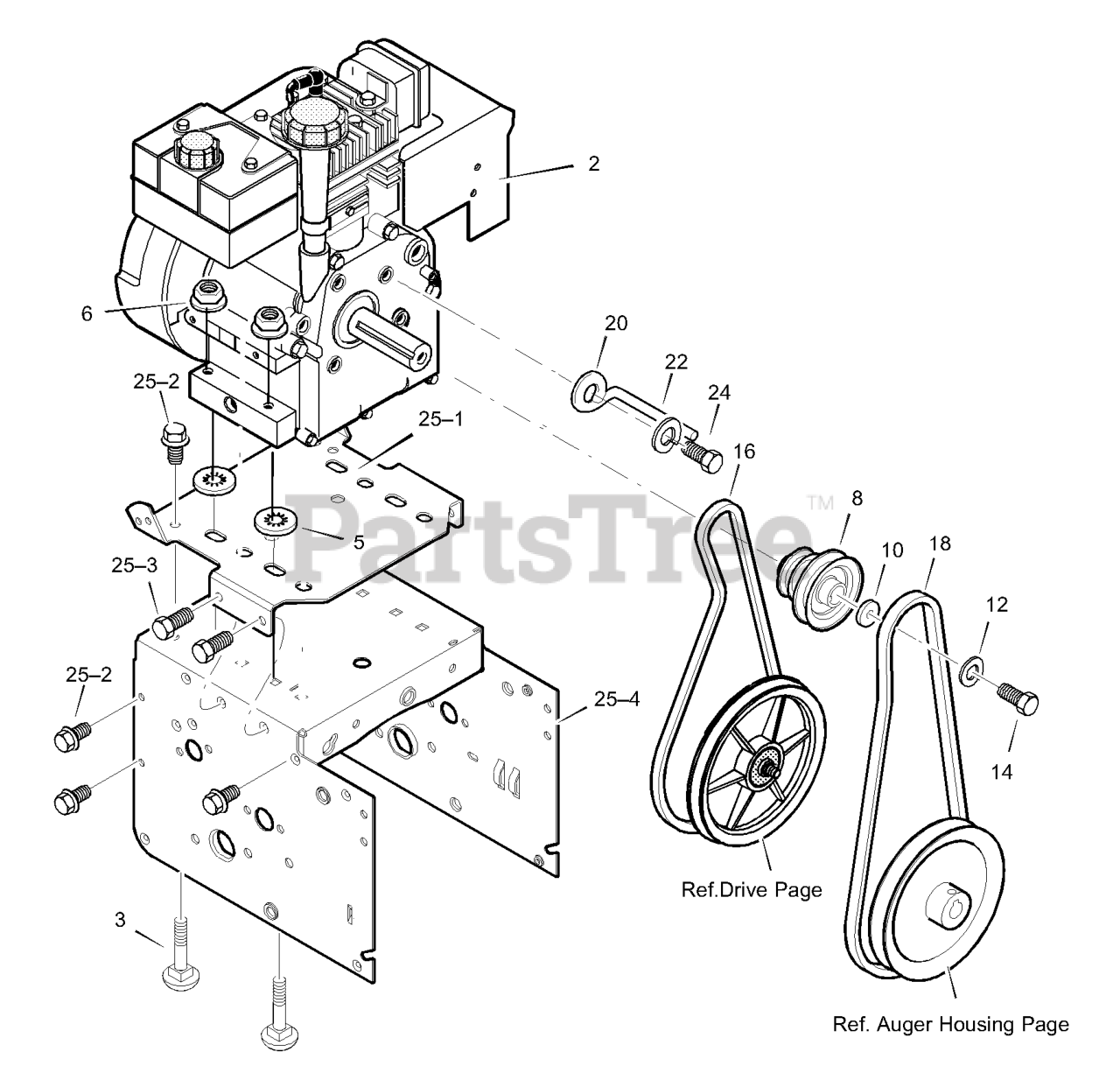 2

6

20

22

24

25–2

25–1

16

PartsTree™

8

5

10

18

25–3

12

25–2

25–4

14

Ref.Drive Page

3

Ref. Auger Housing Page