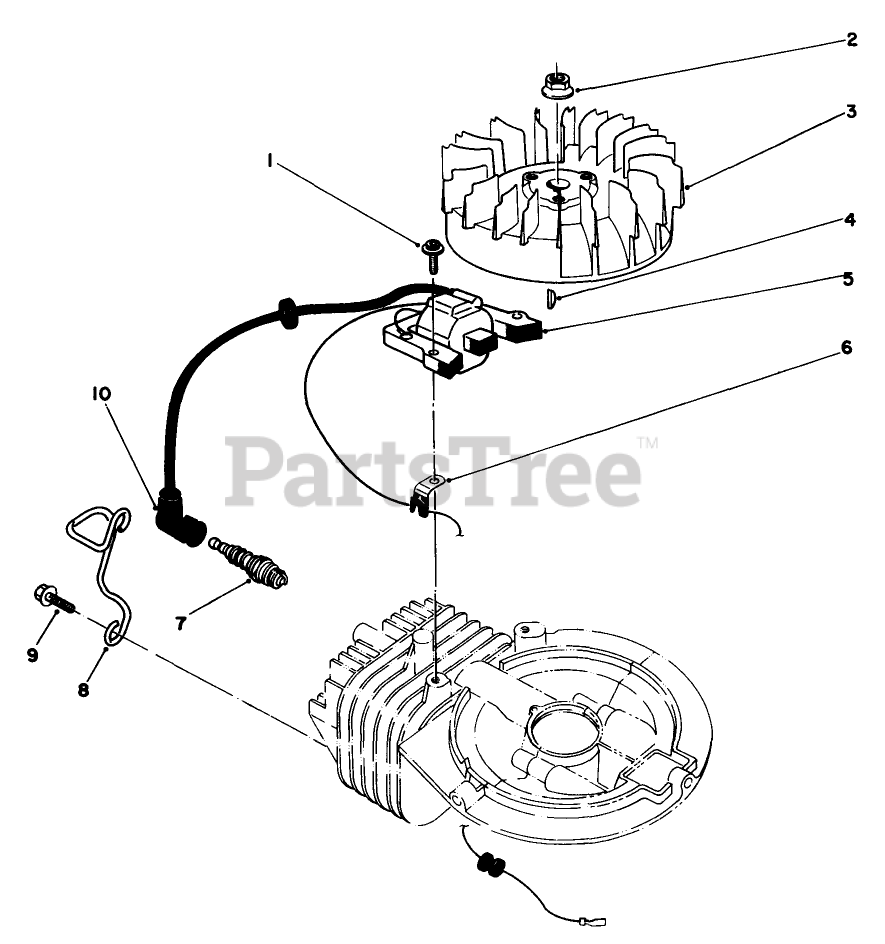 2
3
1
4
5
6
10
PartsTree™
7
9
8