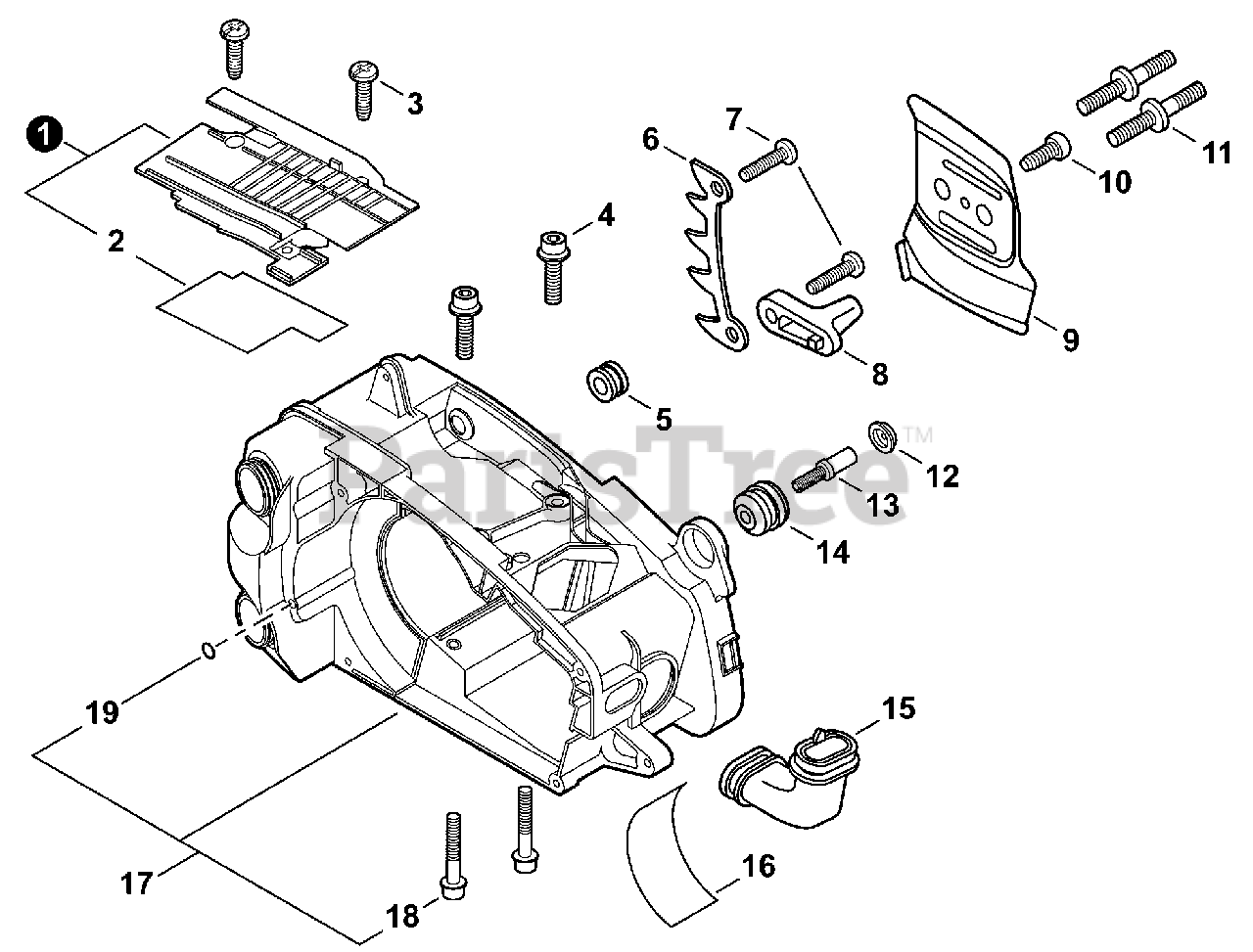 1
2
3
4
5
6
7
8
9
10
11
12
13
14
15
16
17
18
19
PartsTree™