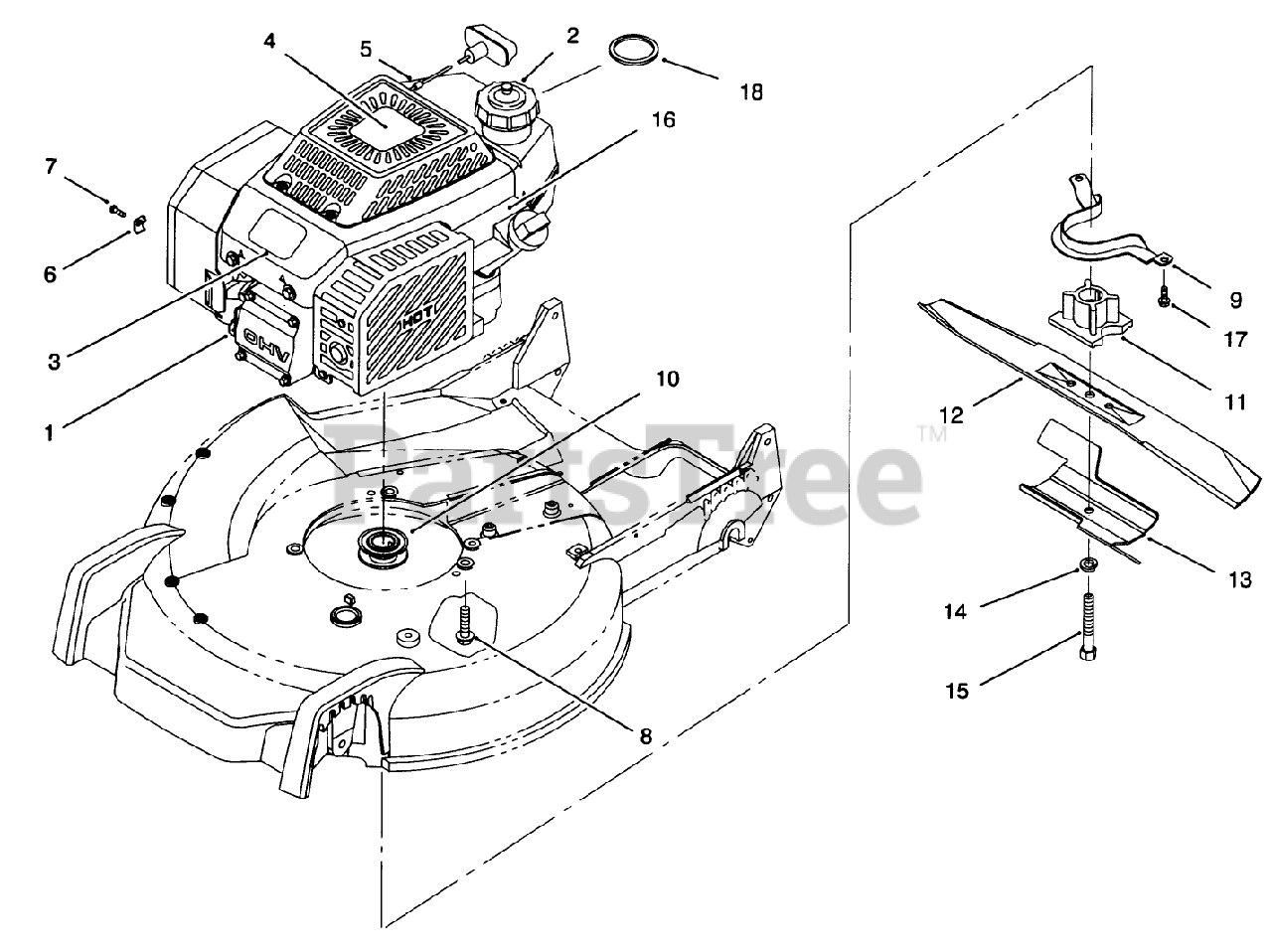 4
5
2
18
16
7
6
3
1
OHV
HOT
10
9
17
11
12
13
14
15
8
PartsTree™