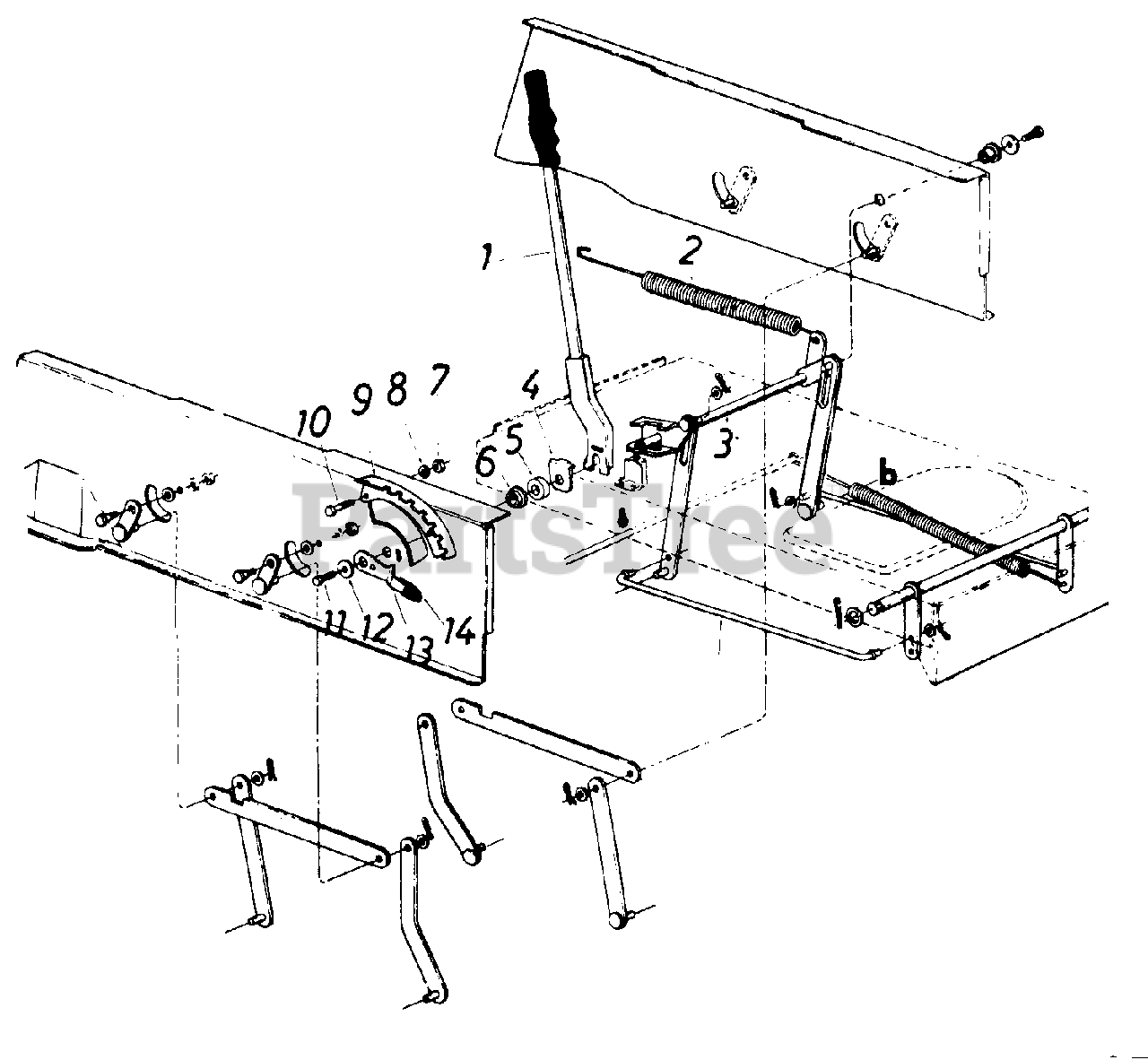 1
2
3
4
5
6
7
8
9
10
11
12
13
14
b
PartsTree