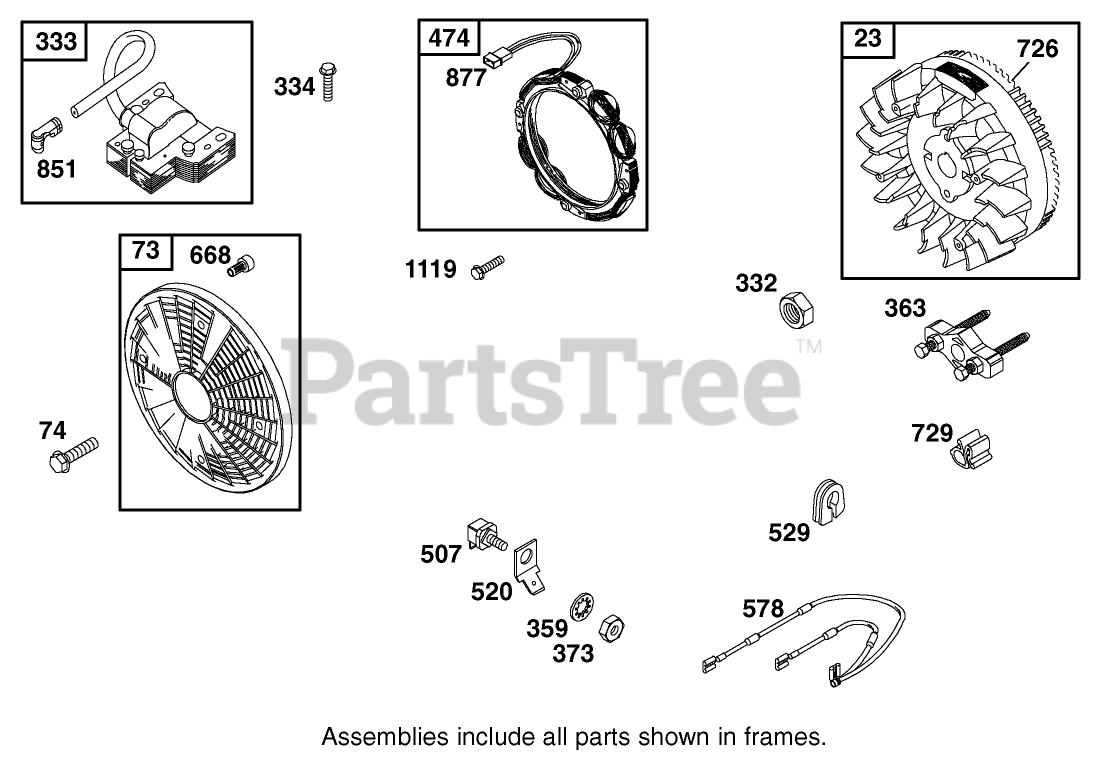 333

851

334

474

877

23

726

73

668

1119

332

363

PartsTree™

74

729

529

507

520

359

373

578

Assemblies include all parts shown in frames.