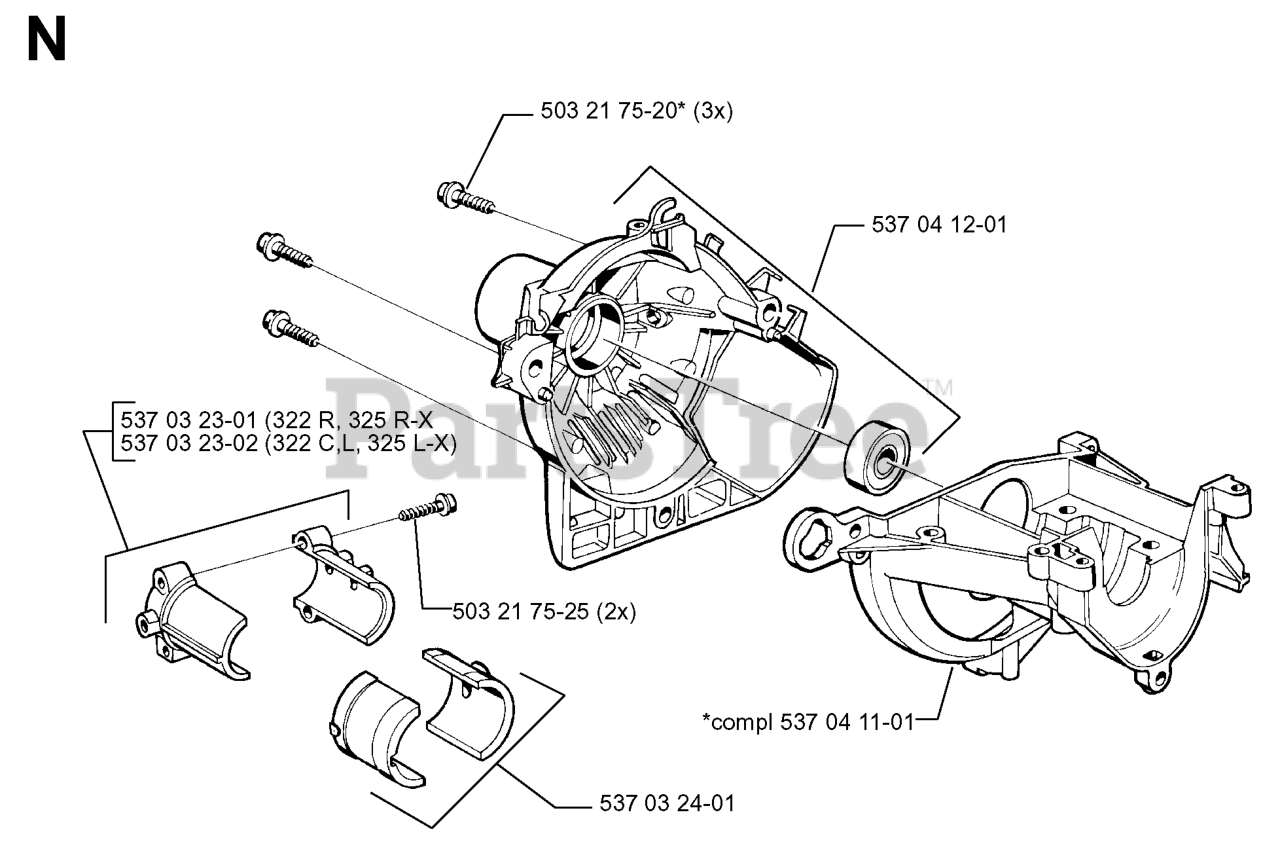 N

503 21 75-20* (3x)

537 04 12-01

537 03 23-01 (322 R, 325 R-X
537 03 23-02 (322 C,L, 325 L-X)

PartsTree™

503 21 75-25 (2x)

*compl 537 04 11-01

537 03 24-01