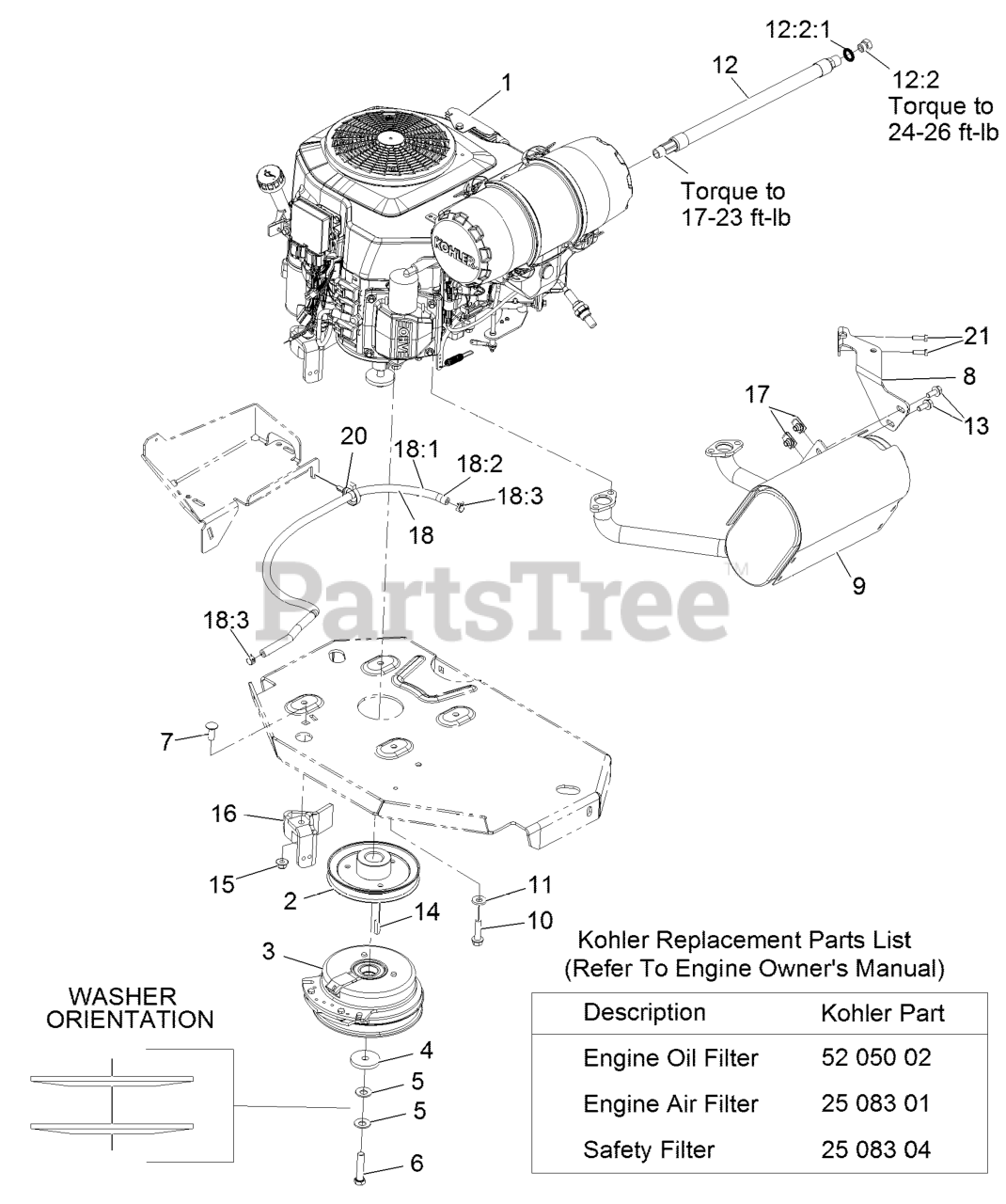 12:2:1
12
12:2
Torque to
24-26 ft-lb
1
Torque to
17-23 ft-lb
KOHLER
21
8
17
13
20
18:1
18:2
18:3
18
9
PartsTree™
18:3
7
16
15
2
14
11
10
3
WASHER
ORIENTATION
4
5
5
6

Kohler Replacement Parts List
(Refer To Engine Owner's Manual)

| Description | Kohler Part |
|---|---|
| Engine Oil Filter | 52 050 02 |
| Engine Air Filter | 25 083 01 |
| Safety Filter | 25 083 04 |