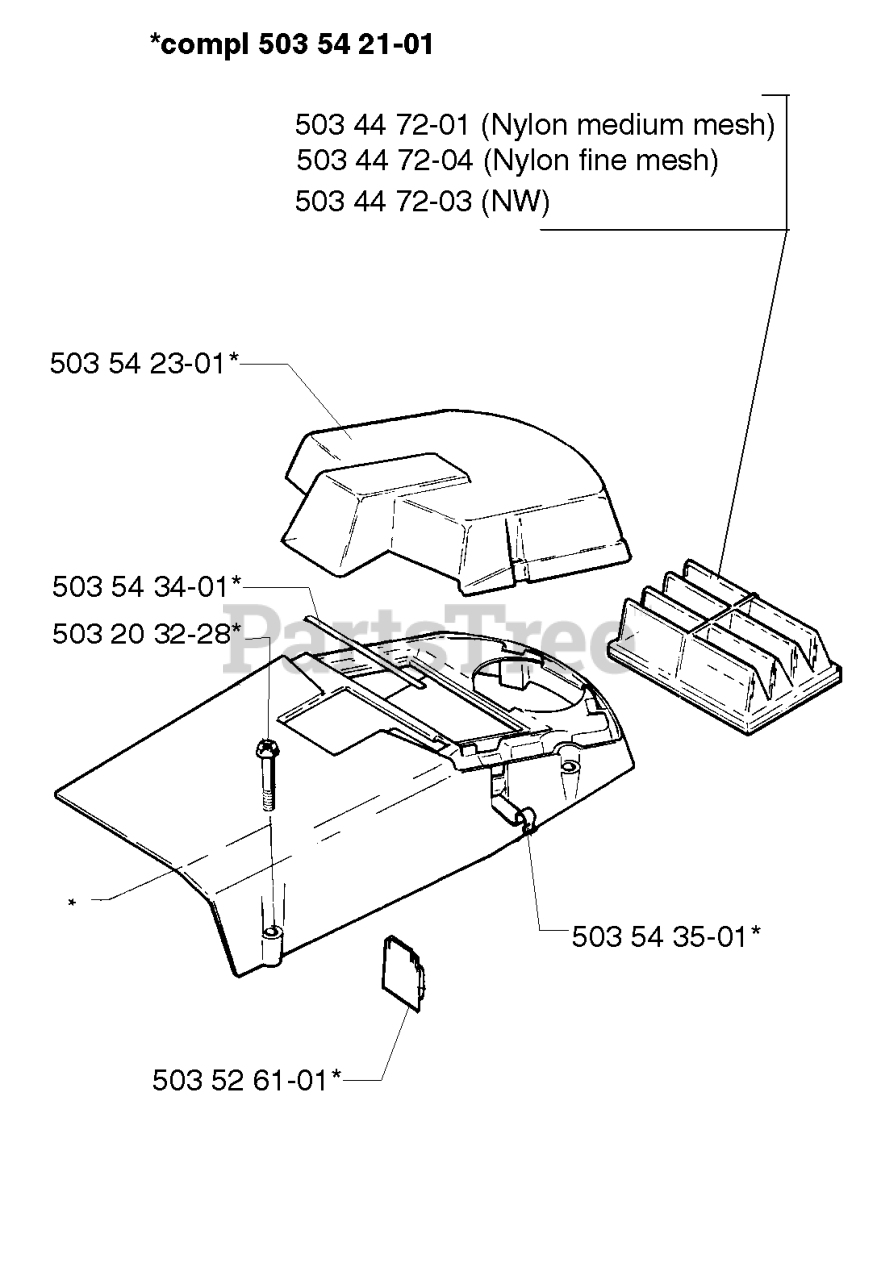 *compl 503 54 21-01

503 44 72-01 (Nylon medium mesh)
503 44 72-04 (Nylon fine mesh)
503 44 72-03 (NW)

503 54 23-01*

503 54 34-01*
503 20 32-28*

PartsTree

*

503 54 35-01*

503 52 61-01*