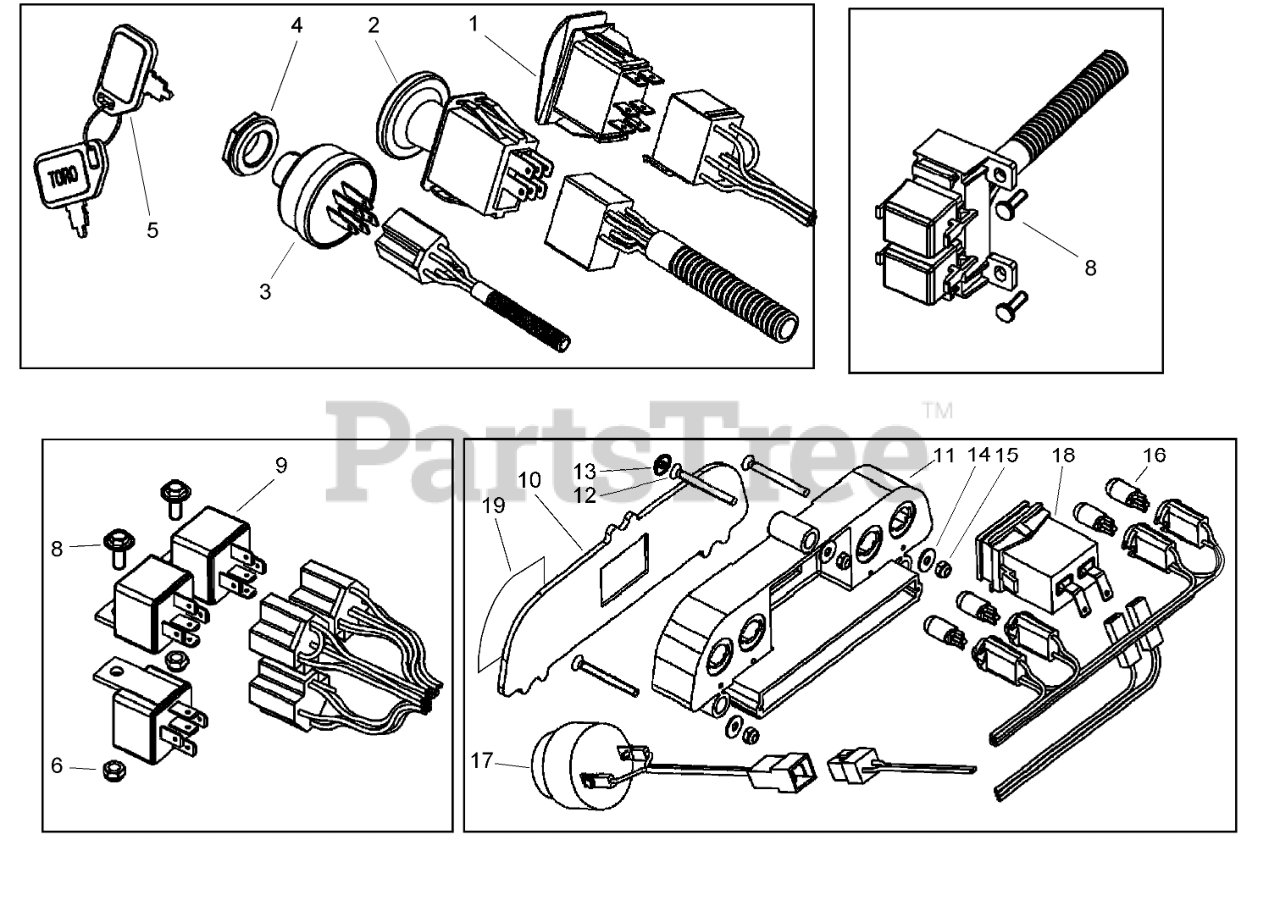 4
2
1
TORO
5
3
8
PartsTree™
9
8
6
13
12
10
19
11
14
15
18
16
17