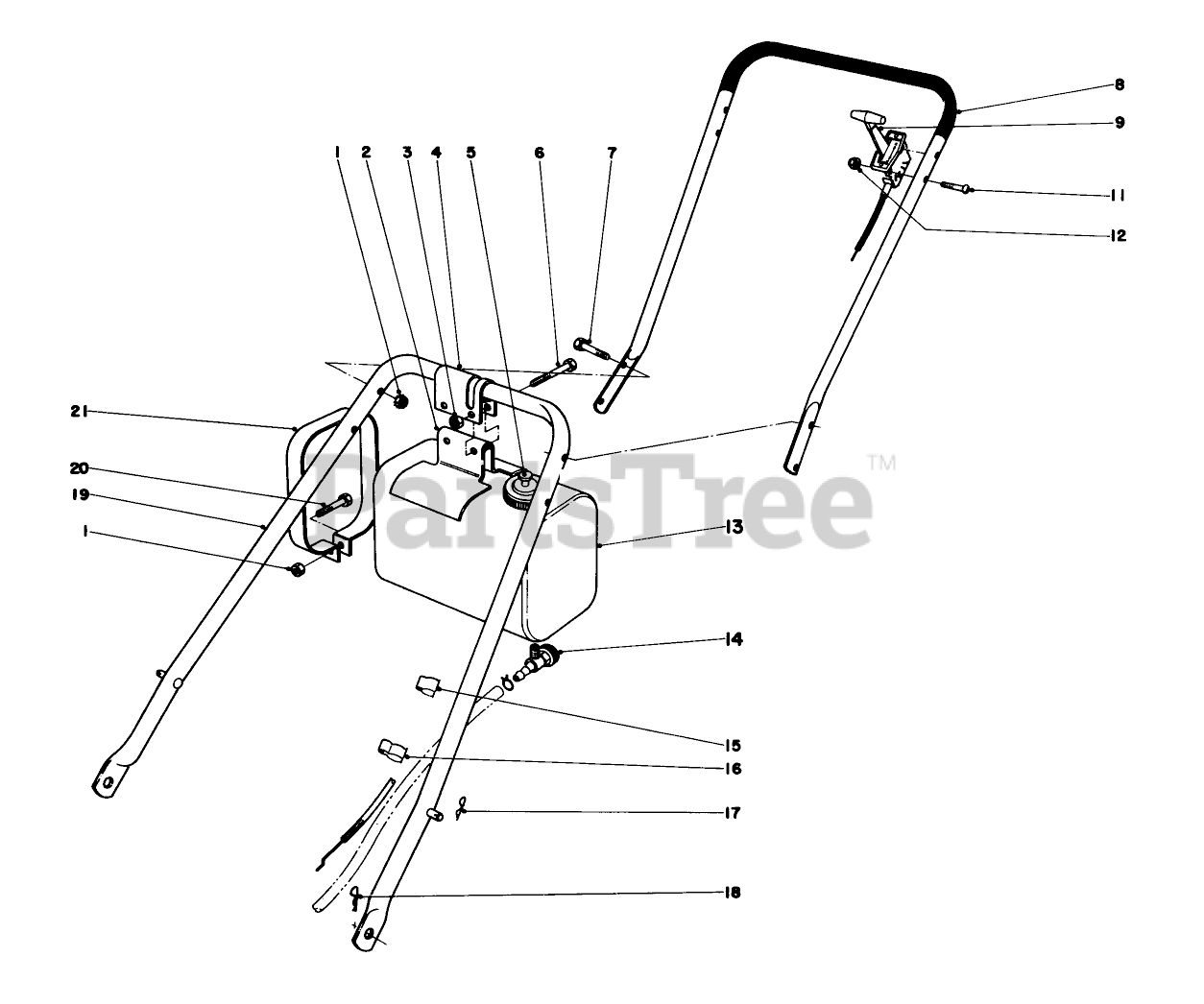 1
2
3
4
5
6
7
8
9
11
12
21
20
19
1
13
14
15
16
17
18
PartsTree™