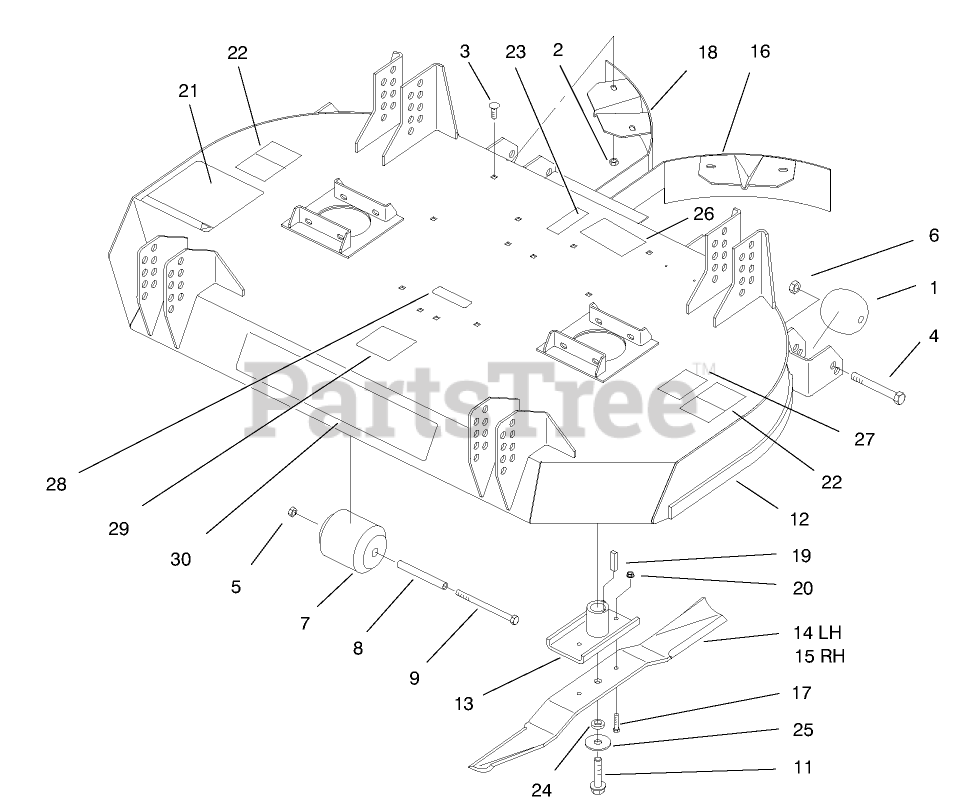 22
21
3
23
2
18
16
26
6
1
4
PartsTree™
27
22
12
28
29
30
5
7
8
9
19
20
14 LH
15 RH
13
17
25
24
11