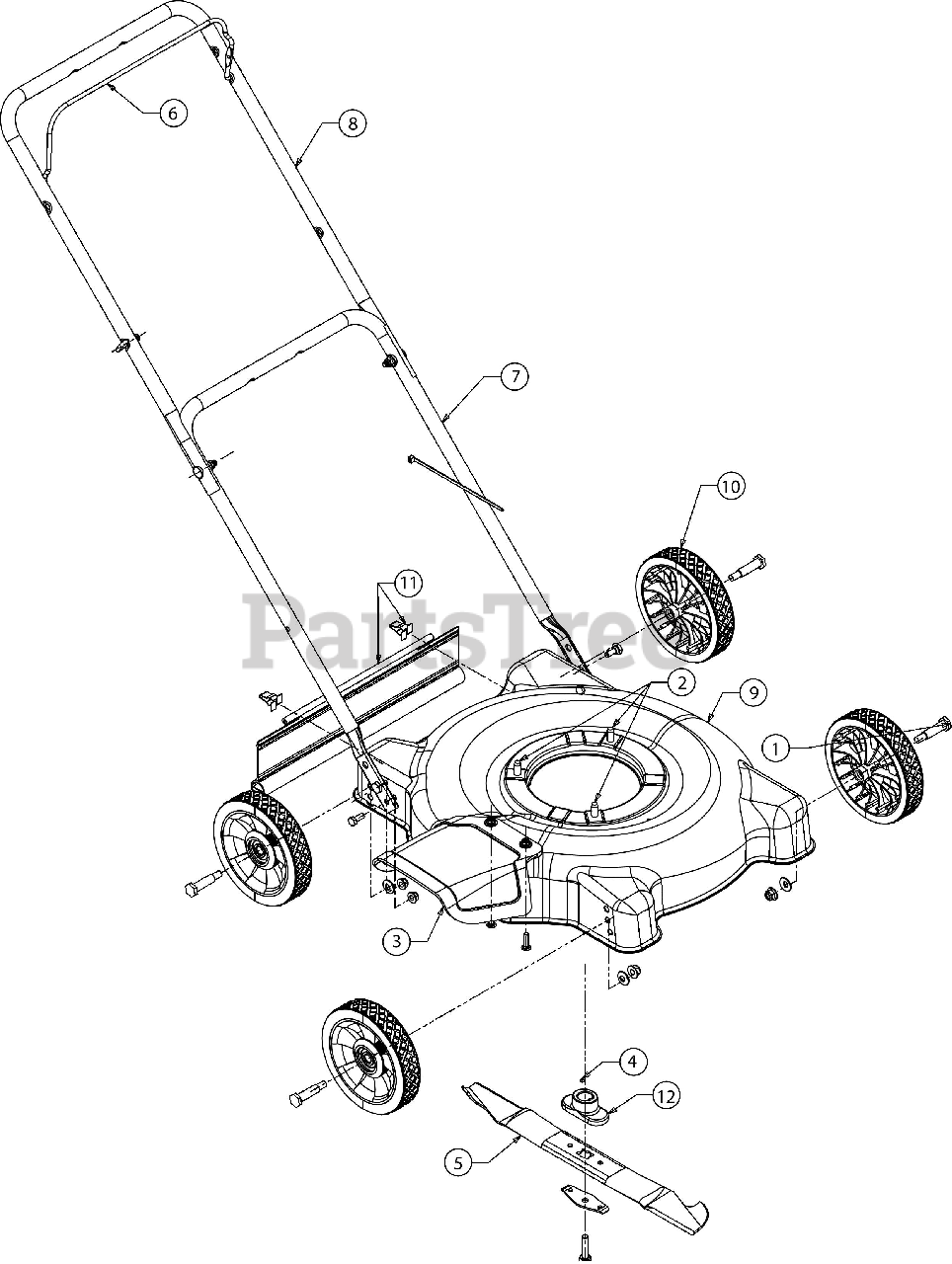 6
8
7
10
11
PartsTree
2
9
1
3
4
12
5