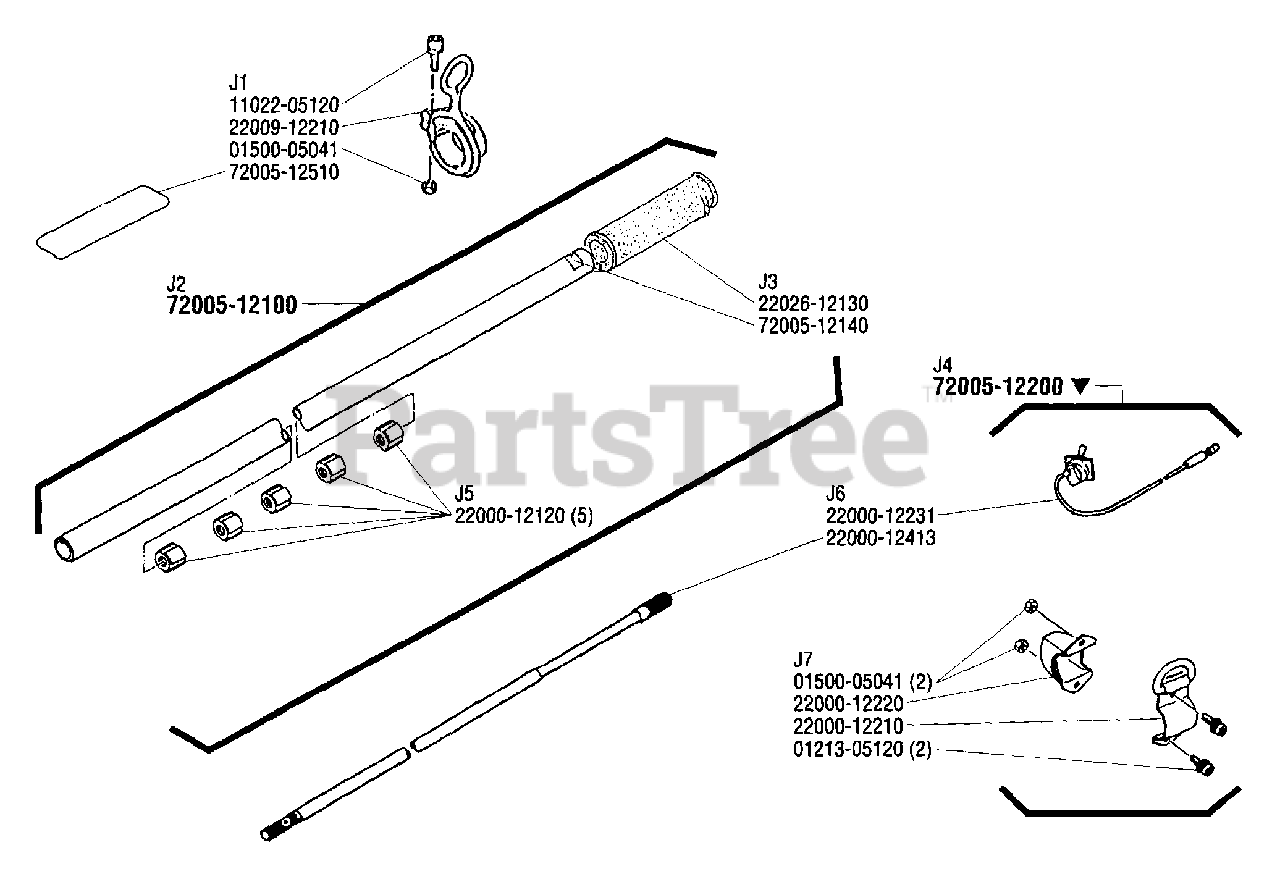 J1
11022-05120
22009-12210
01500-05041
72005-12510

J2
72005-12100

J3
22026-12130
72005-12140

J4
72005-12200 ▼

PartsTree™

J5
22000-12120 (5)

J6
22000-12231
22000-12413

J7
01500-05041 (2)
22000-12220
22000-12210
01213-05120 (2)