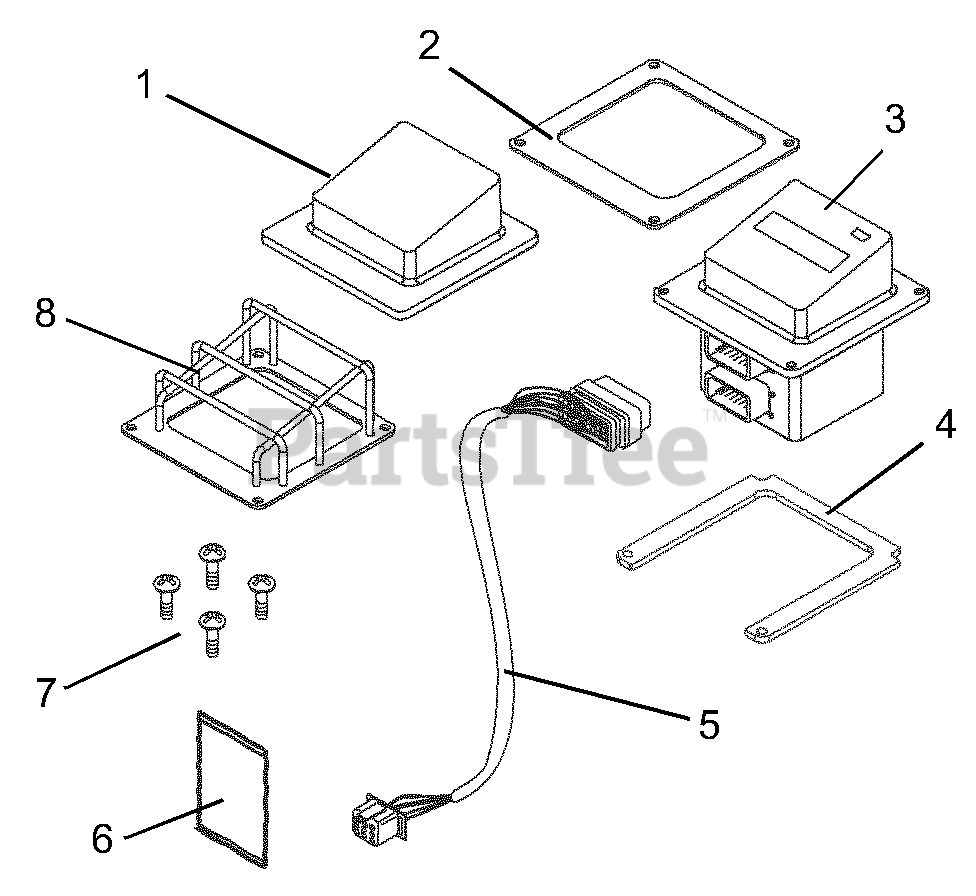 1
2
3
8
PartsTree™
4
7
5
6