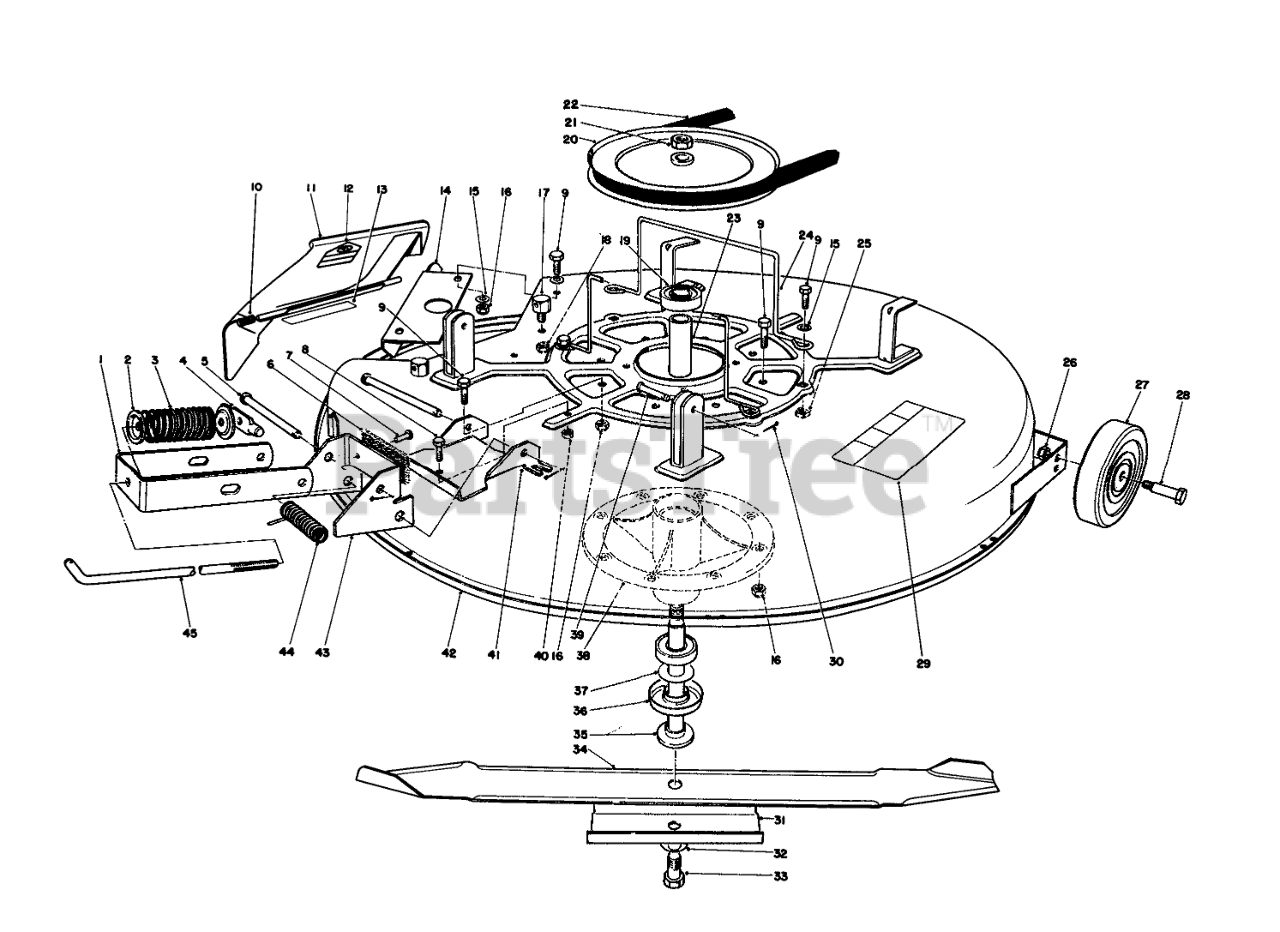 22
21
20
10
11
12
13
14
15
16
17
9
18
19
23
9
24
9
15
25
9
1
2
3
4
5
6
7
8
26
27
28
PartsTree™
45
44
43
42
41
40
16
39
38
16
30
29
37
36
35
34
31
32
33