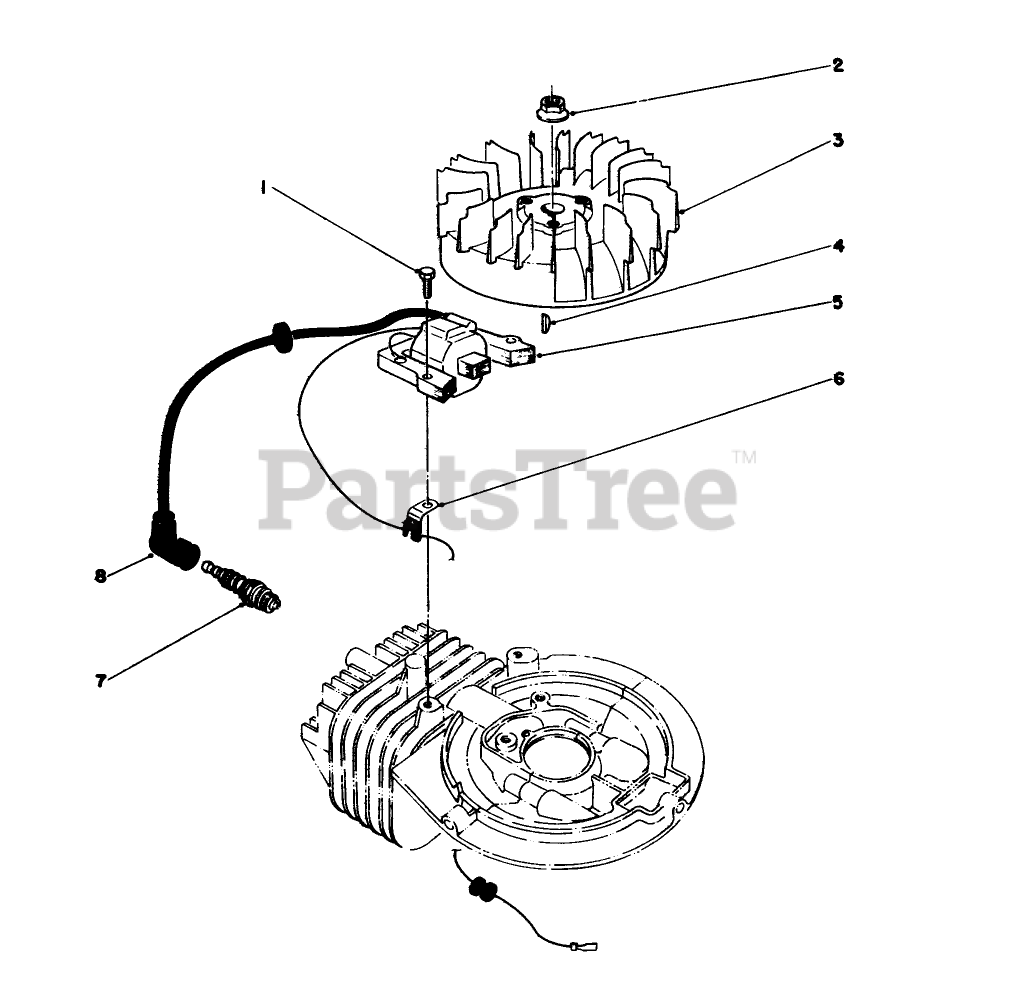 2
3
1
4
5
6
PartsTree™
8
7